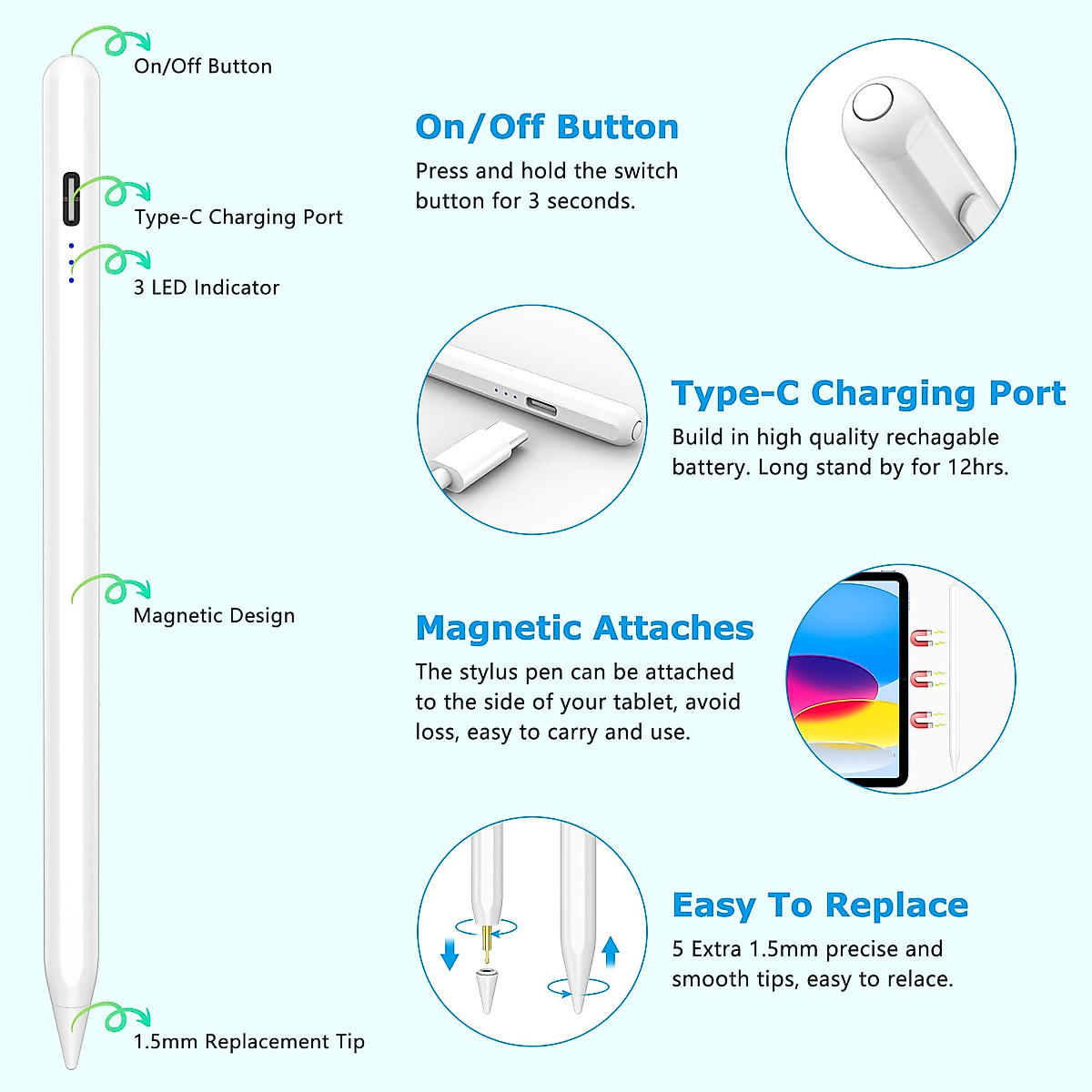 On/Off Button

Type-C Charging Port

3 LED Indicator

Magnetic Design

1.5mm Replacement Tip

On/Off Button

Press and hold the switch button for 3 seconds.

Type-C Charging Port

Build in high quality rechagable battery. Long stand by for 12hrs.

Magnetic Attaches

The stylus pen can be attached to the side of your tablet, avoid loss, easy to carry and use.

Easy To Replace

5 Extra 1.5mm precise and smooth tips, easy to relace.