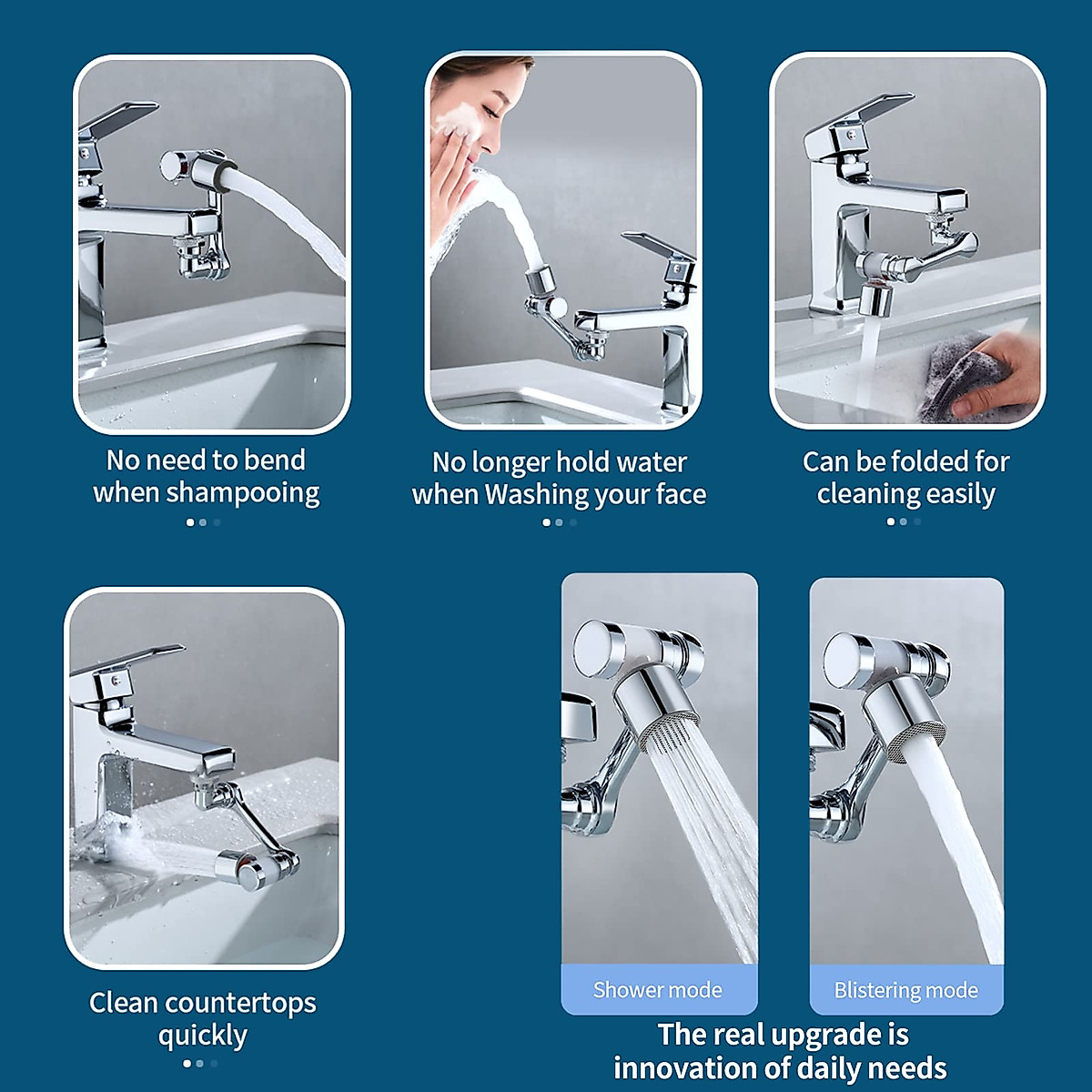 No need to bend when shampooing

No longer hold water when Washing your face

Can be folded for cleaning easily

Clean countertops quickly

Shower mode

Blistering mode

The real upgrade is innovation of daily needs