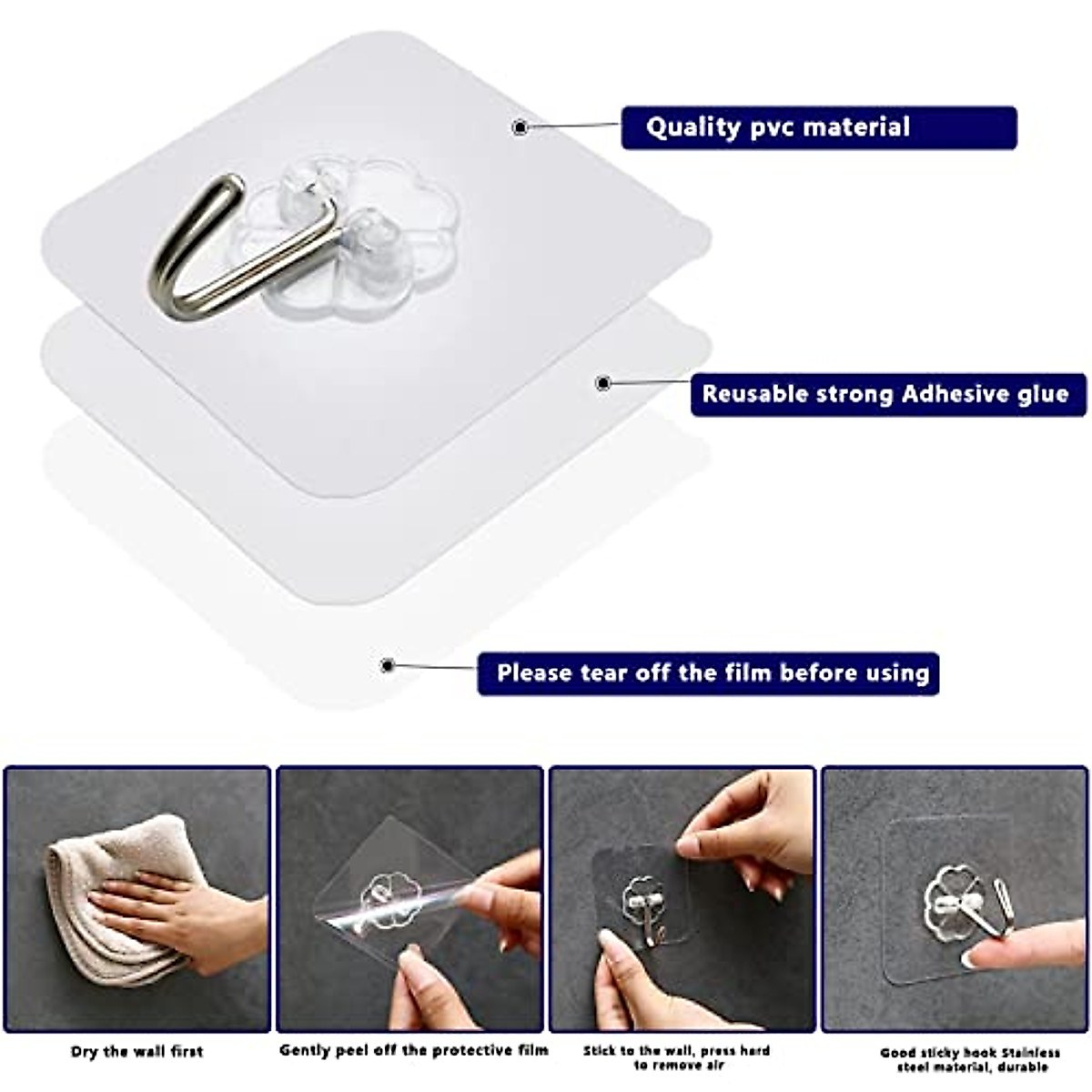 Quality pvc material

Reusable strong Adhesive glue

Please tear off the film before using

Dry the wall first

Gently peel off the protective film

Stick to the wall, press hard to remove air

Good sticky hook Stainless steel material, durable