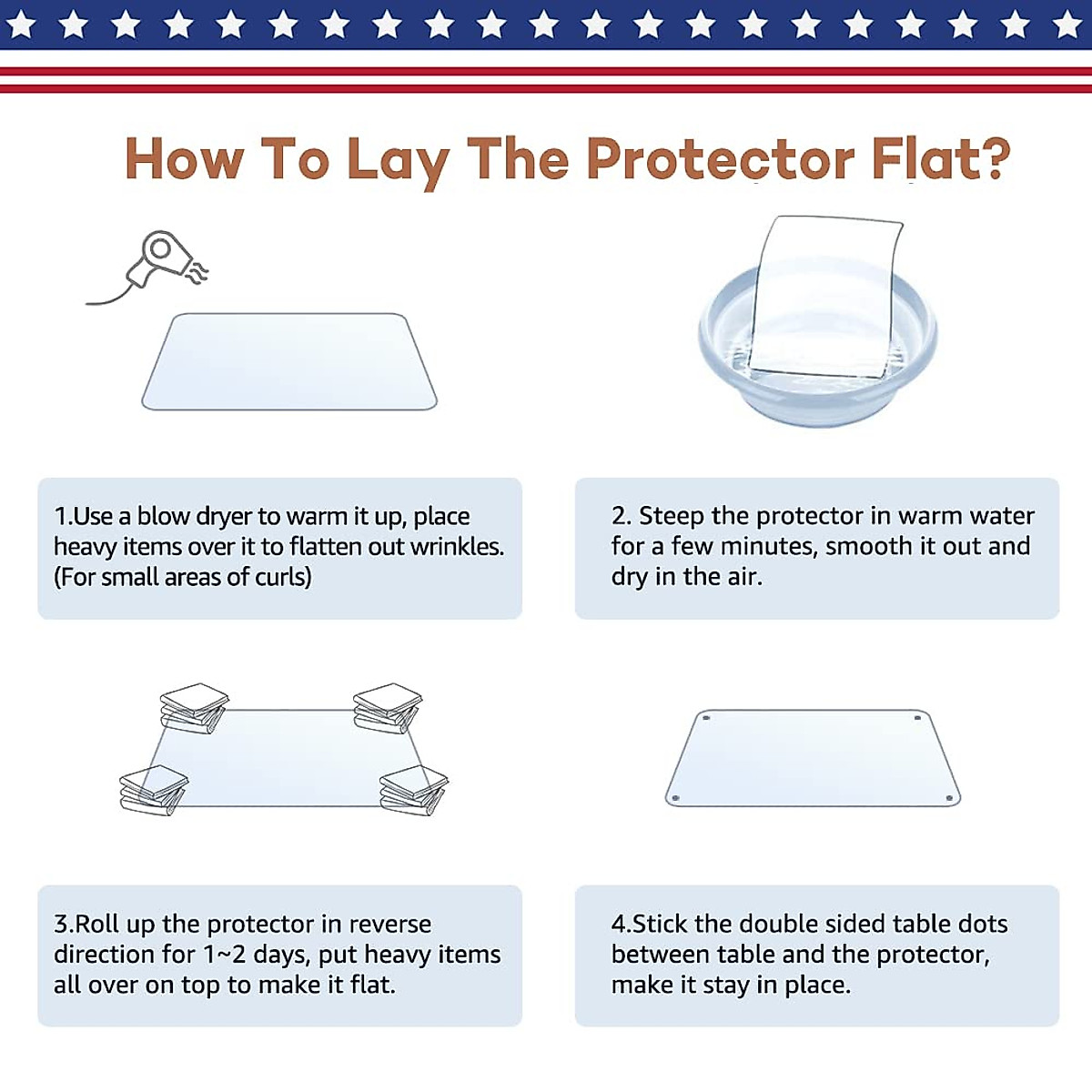 How To Lay The Protector Flat?

1.Use a blow dryer to warm it up, place heavy items over it to flatten out wrinkles. (For small areas of curls)

2. Steep the protector in warm water for a few minutes, smooth it out and dry in the air.

3.Roll up the protector in reverse direction for 1~2 days, put heavy items all over on top to make it flat.

4.Stick the double sided table dots between table and the protector, make it stay in place.