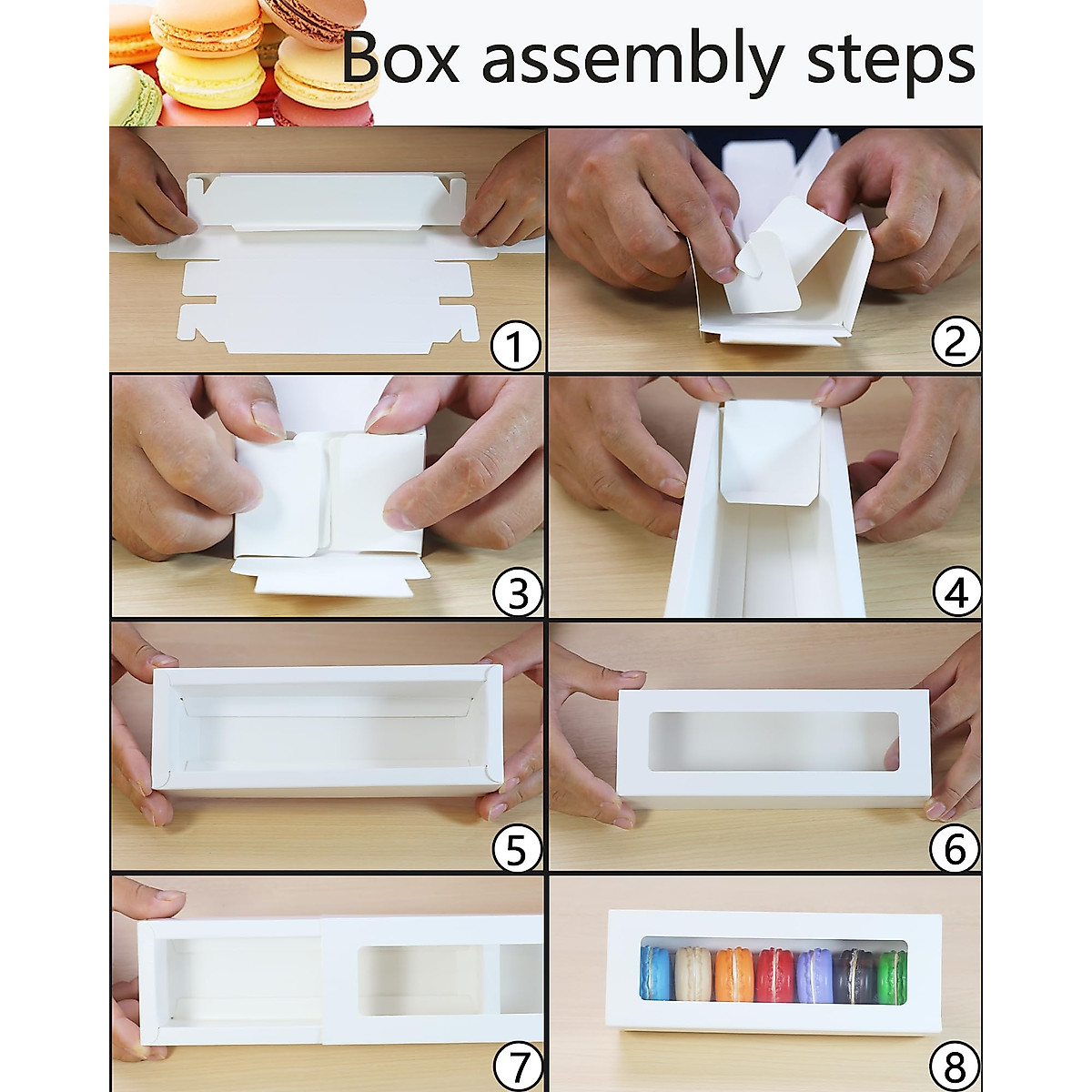 Box assembly steps

①

②

③

④

⑤

⑥

⑦

⑧