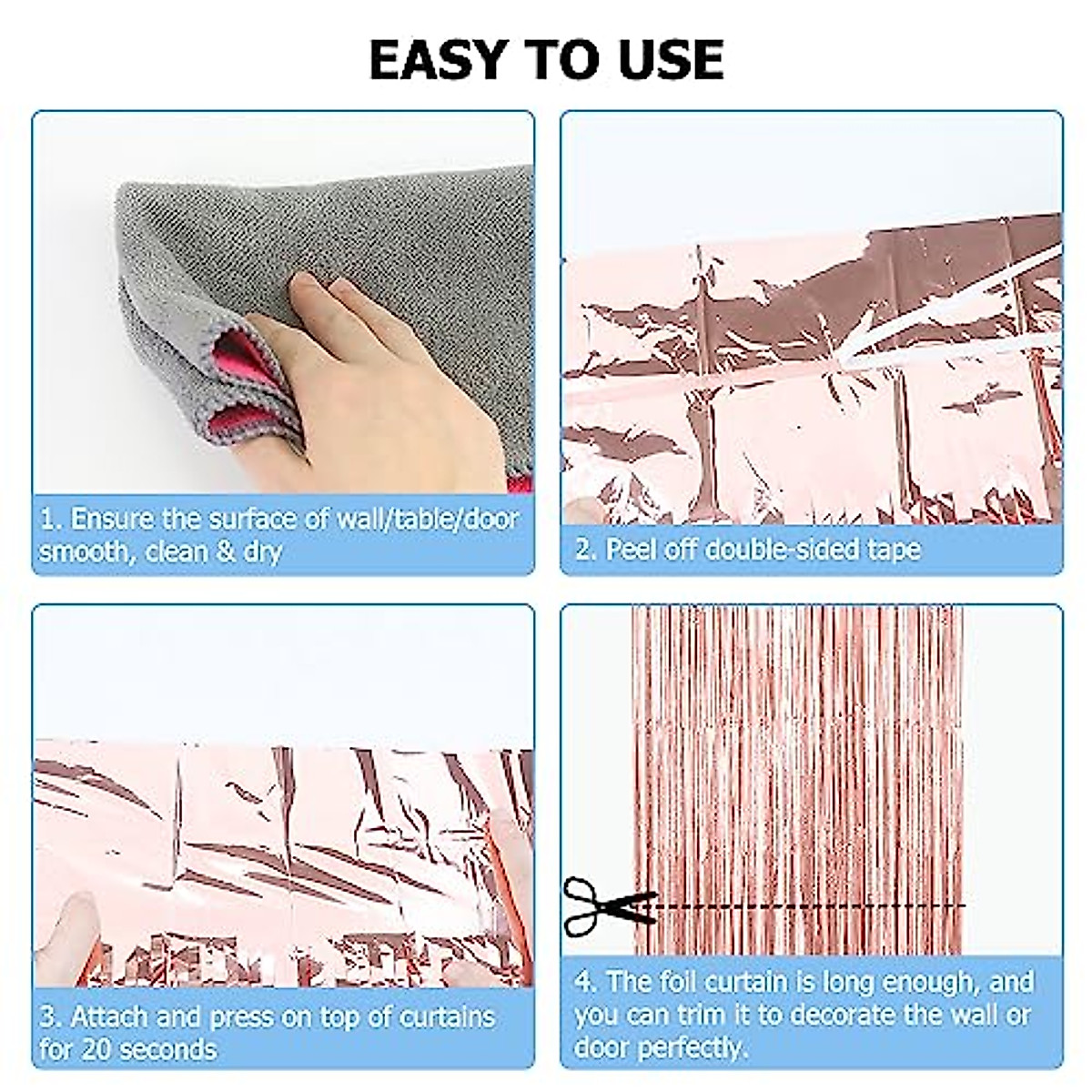 EASY TO USE

1. Ensure the surface of wall/table/door smooth, clean & dry

2. Peel off double-sided tape

3. Attach and press on top of curtains for 20 seconds

4. The foil curtain is long enough, and you can trim it to decorate the wall or door perfectly.