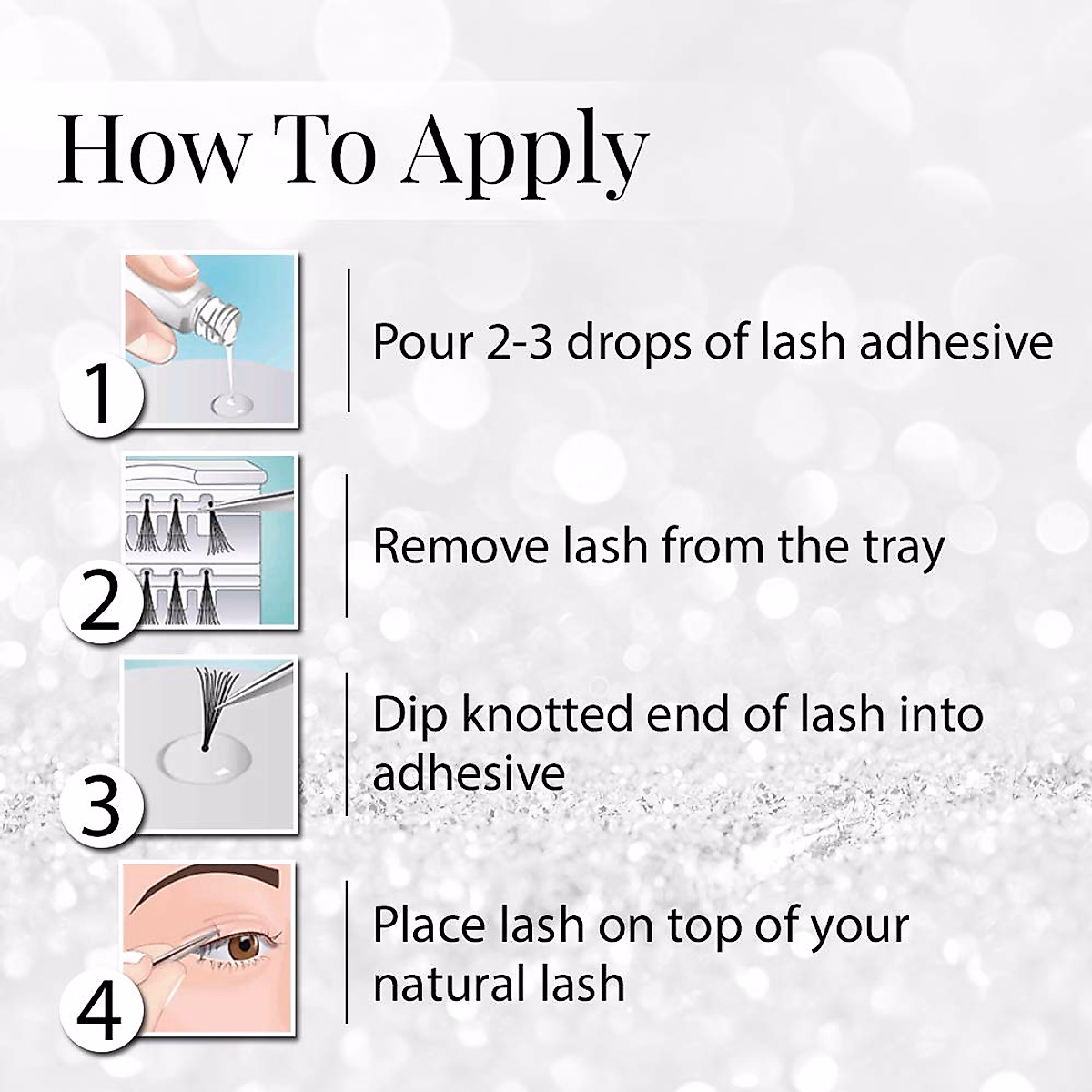 How To Apply

1

Pour 2-3 drops of lash adhesive

2

Remove lash from the tray

3

Dip knotted end of lash into adhesive

4

Place lash on top of your natural lash