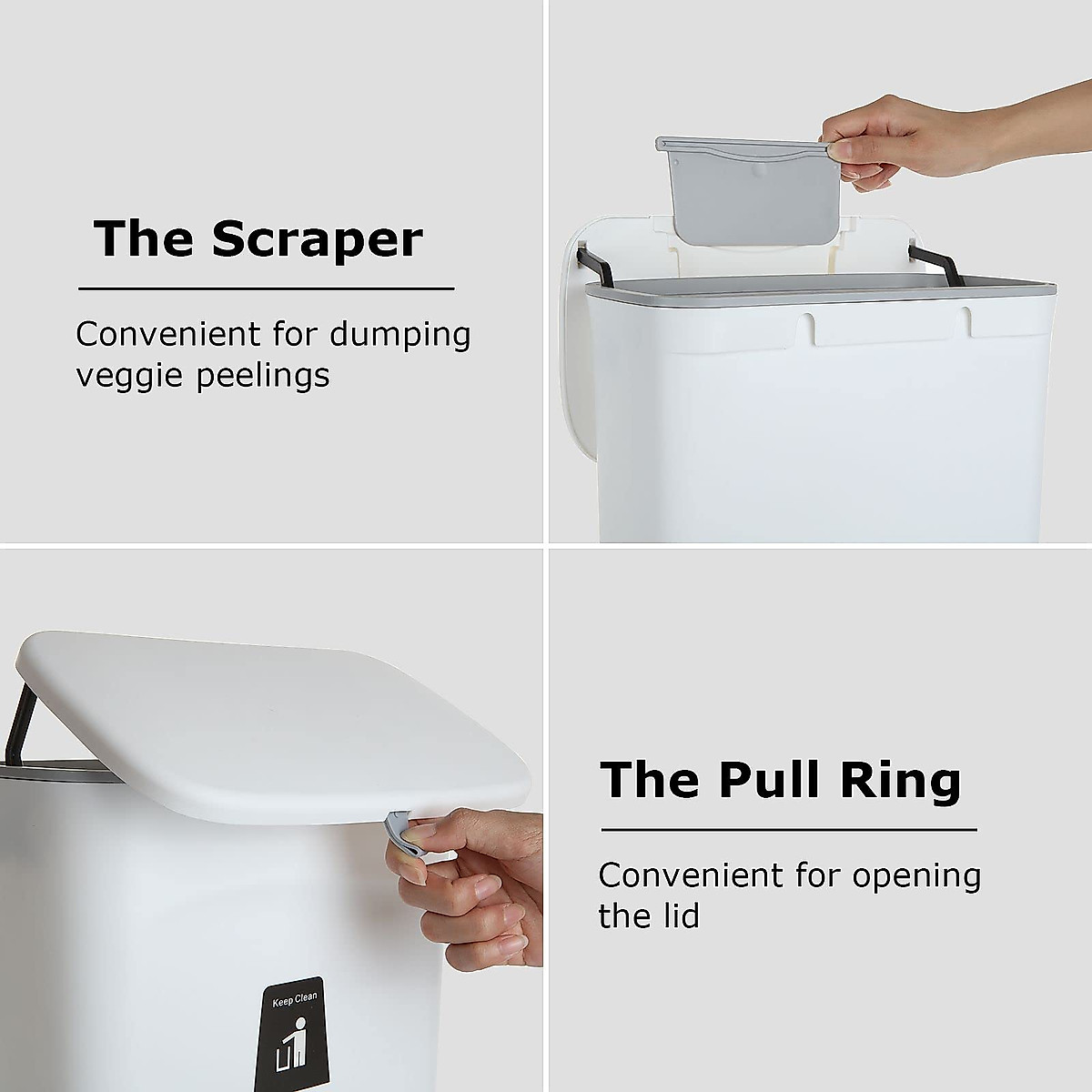 The Scraper

Convenient for dumping veggie peelings

Keep Clean

The Pull Ring

Convenient for opening the lid