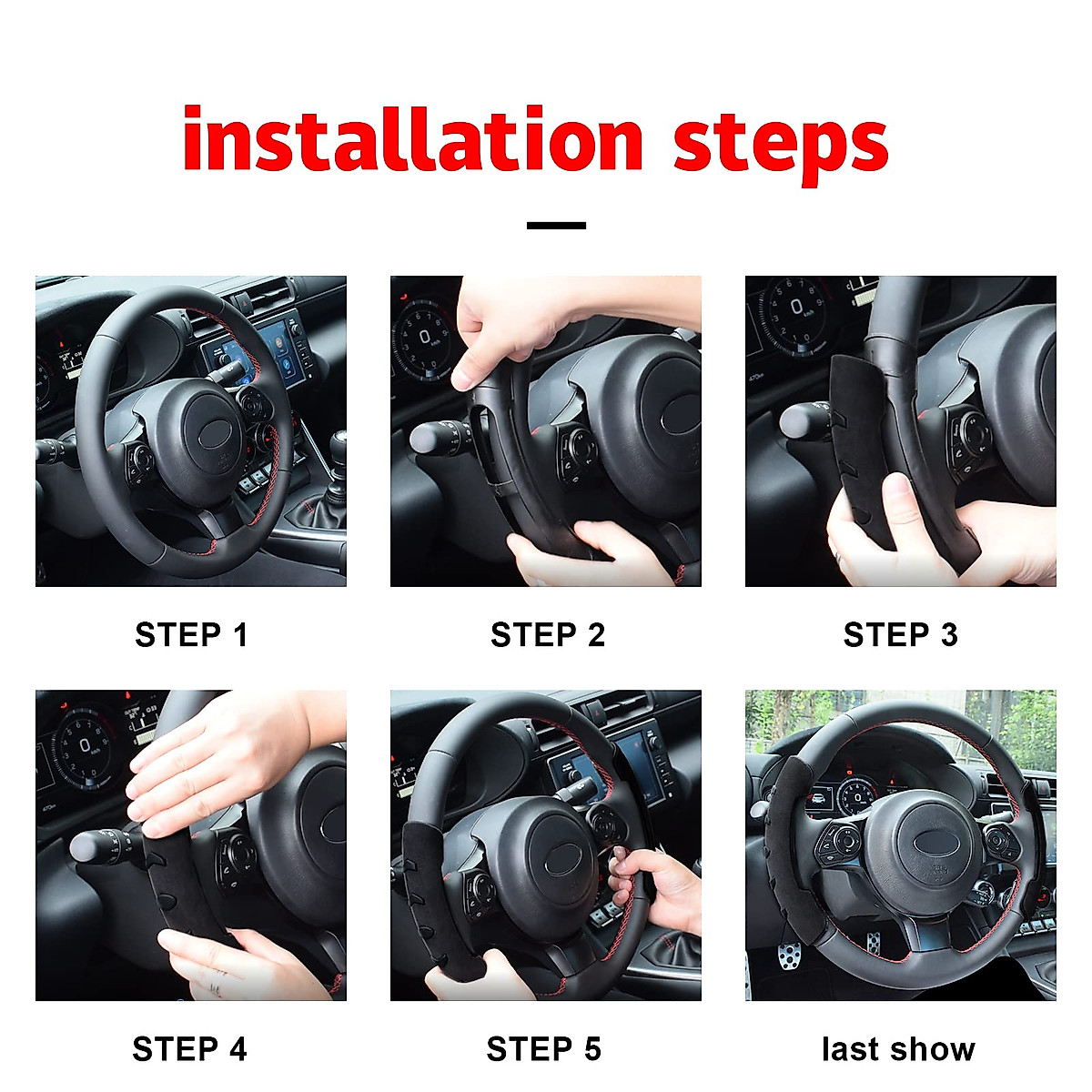 installation steps

STEP 1

STEP 2

STEP 3

STEP 4

STEP 5

last show