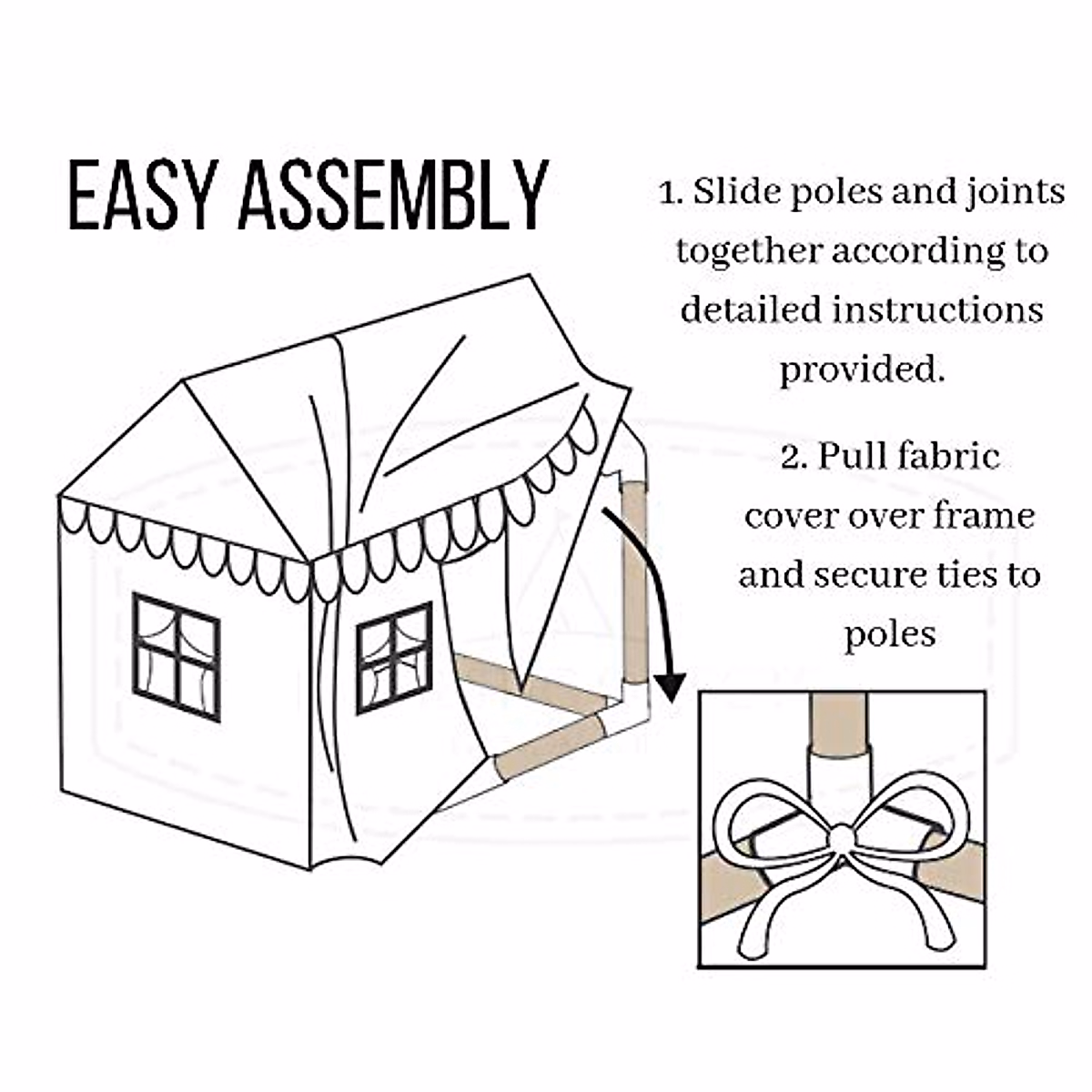 EASY ASSEMBLY

1. Slide poles and joints together according to detailed instructions provided.

2. Pull fabric cover over frame and secure ties to poles