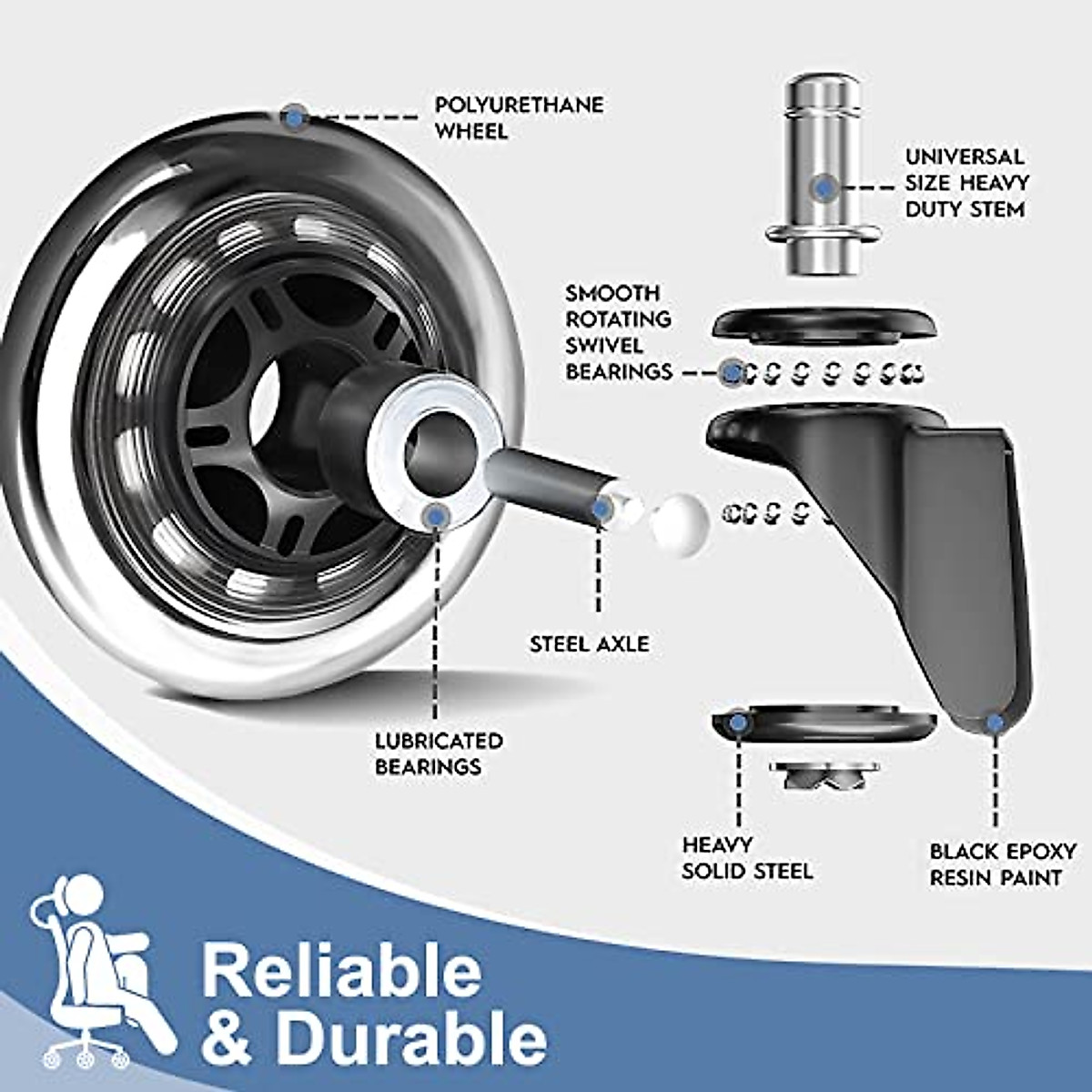 POLYURETHANE WHEEL

UNIVERSAL SIZE HEAVY DUTY STEM

SMOOTH ROTATING SWIVEL BEARINGS

STEEL AXLE

LUBRICATED BEARINGS

HEAVY SOLID STEEL

BLACK EPOXY RESIN PAINT

Reliable & Durable