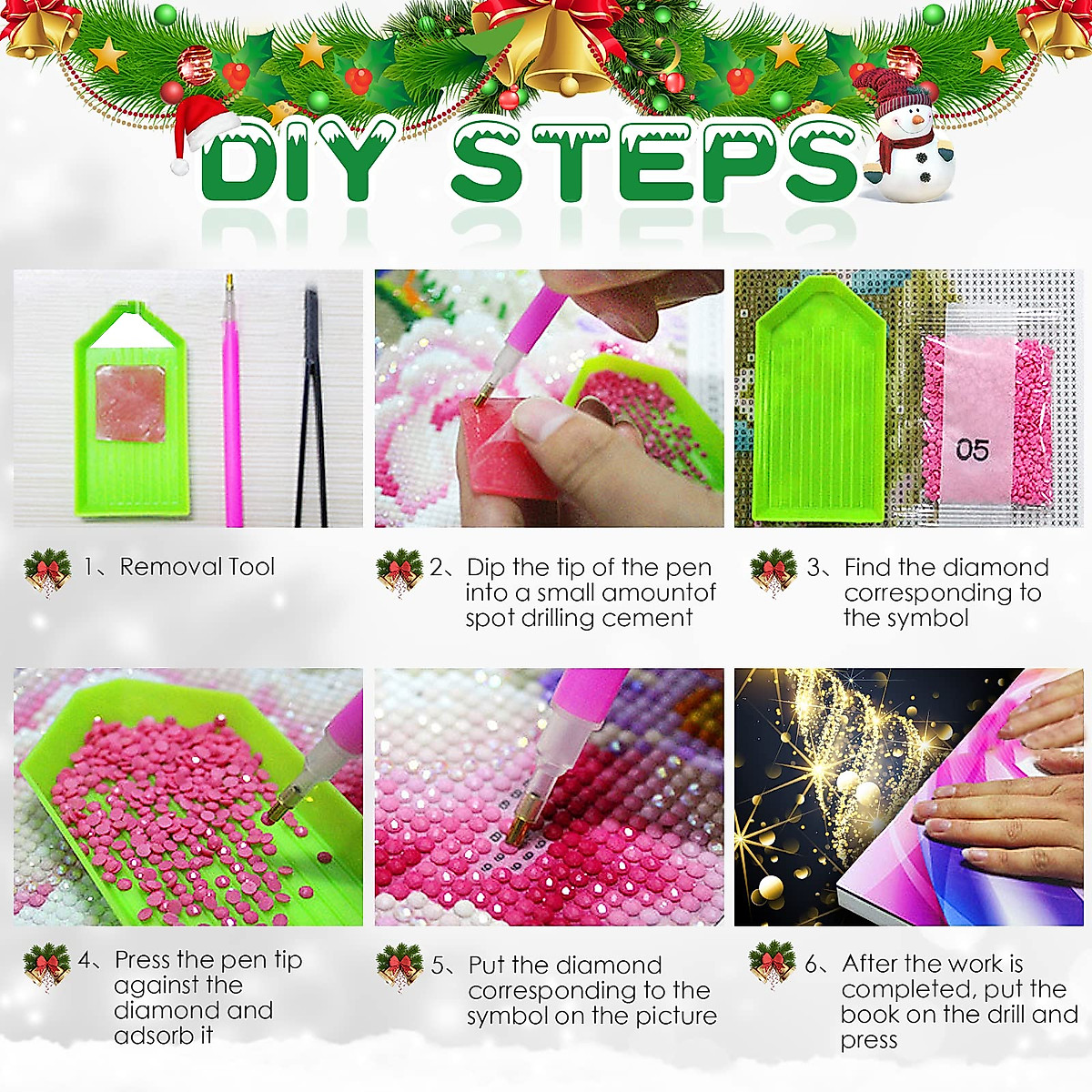 DIY STEPS

05

1、Removal Tool

2、Dip the tip of the pen into a small amountof spot drilling cement

3、Find the diamond corresponding to the symbol

4、Press the pen tip against the diamond and adsorb it

5、Put the diamond corresponding to the symbol on the picture

6、After the work is completed, put the book on the drill and press