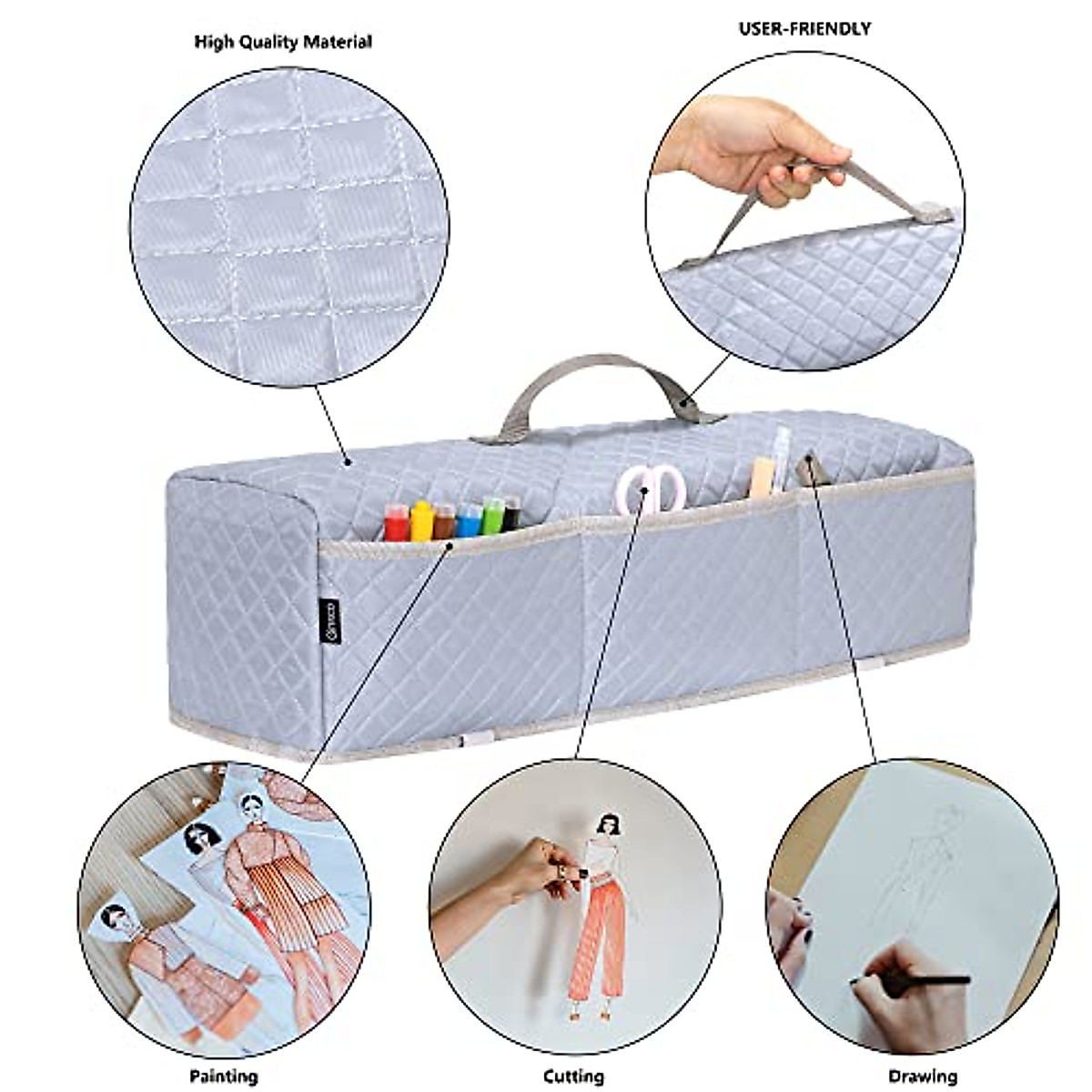 High Quality Material

USER-FRIENDLY

Painting

Cutting

Drawing