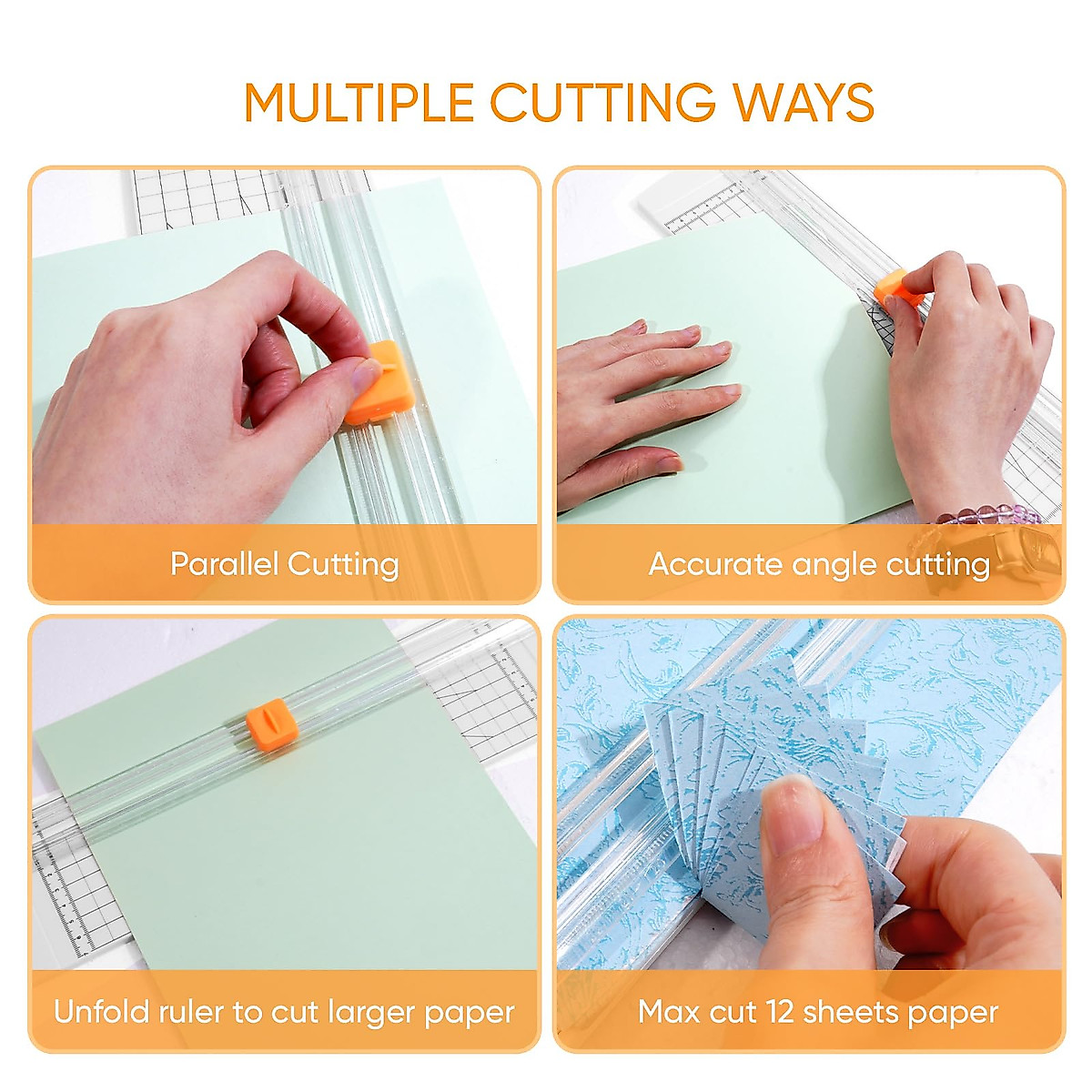 MULTIPLE CUTTING WAYS

Parallel Cutting

Accurate angle cutting

Unfold ruler to cut larger paper

Max cut 12 sheets paper