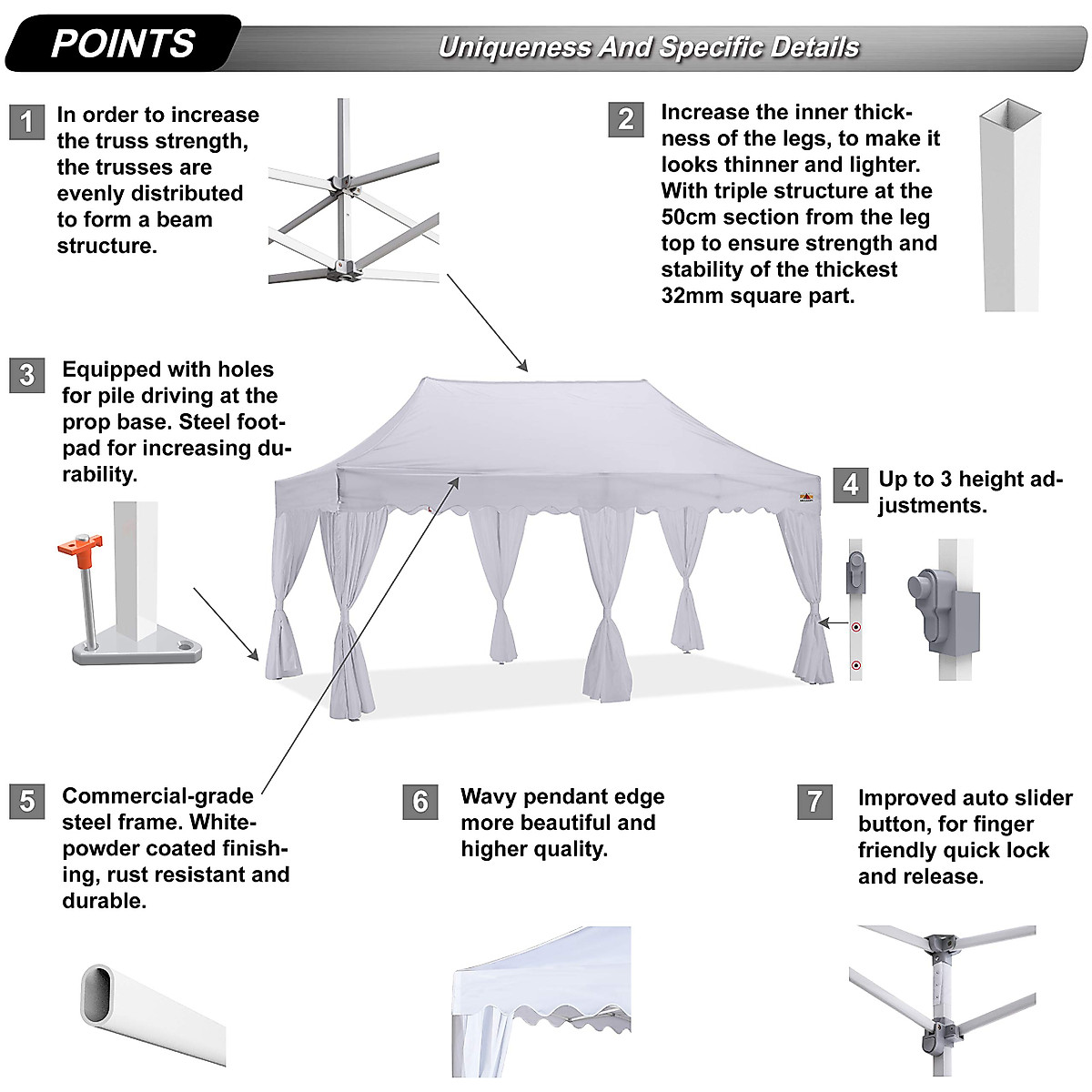 POINTS

Uniqueness And Specific Details

1 In order to increase the truss strength, the trusses are evenly distributed to form a beam structure.

2 Increase the inner thickness of the legs, to make it looks thinner and lighter. With triple structure at the 50cm section from the leg top to ensure strength and stability of the thickest 32mm square part.

3 Equipped with holes for pile driving at the prop base. Steel footpad for increasing durability.

4 Up to 3 height adjustments.

5 Commercial-grade steel frame. White-powder coated finishing, rust resistant and durable.

6 Wavy pendant edge more beautiful and higher quality.

7 Improved auto slider button, for finger friendly quick lock and release.