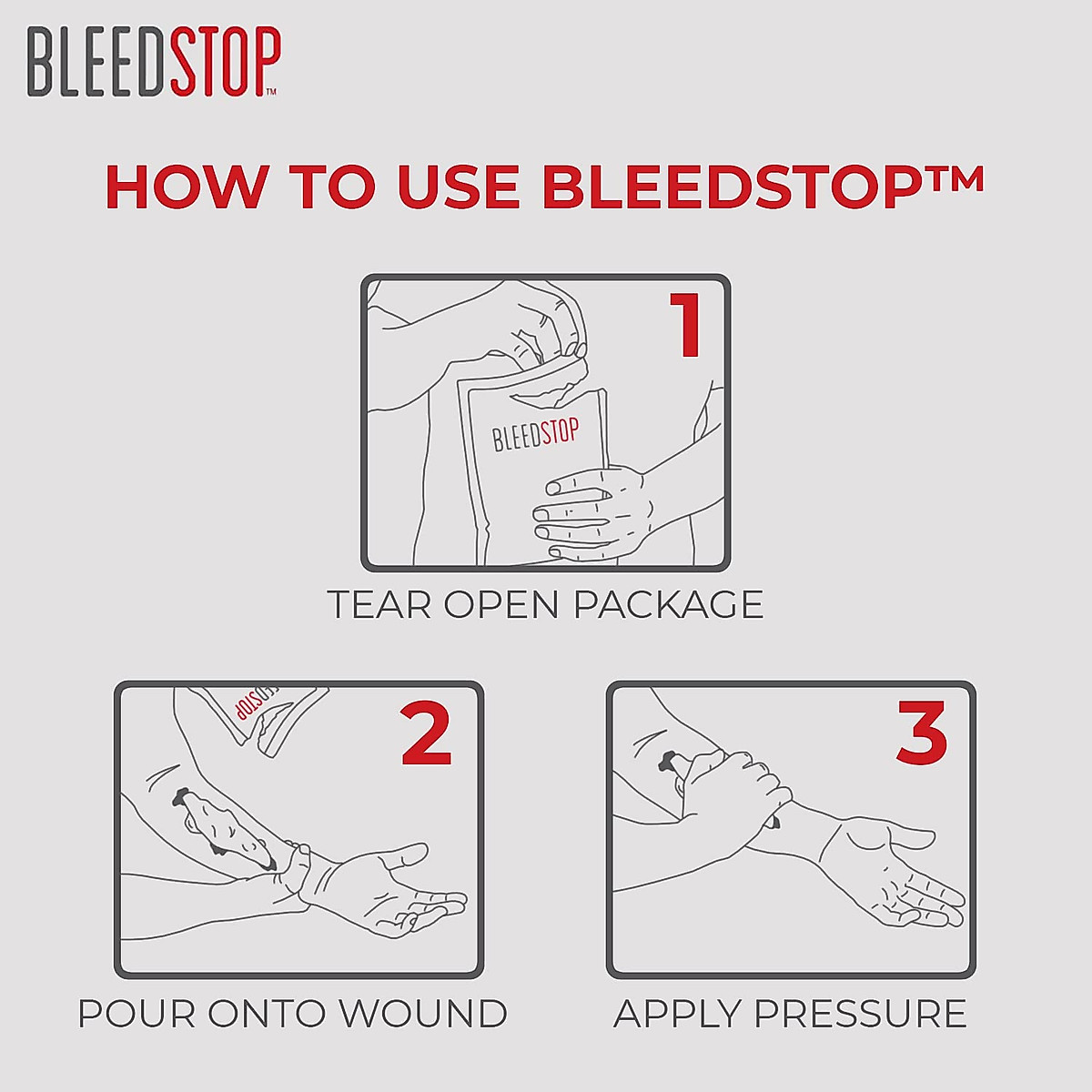 BLEEDSTOP™

HOW TO USE BLEEDSTOP™

1

BLEEDSTOP

TEAR OPEN PACKAGE

2

STOP

POUR ONTO WOUND

3

APPLY PRESSURE