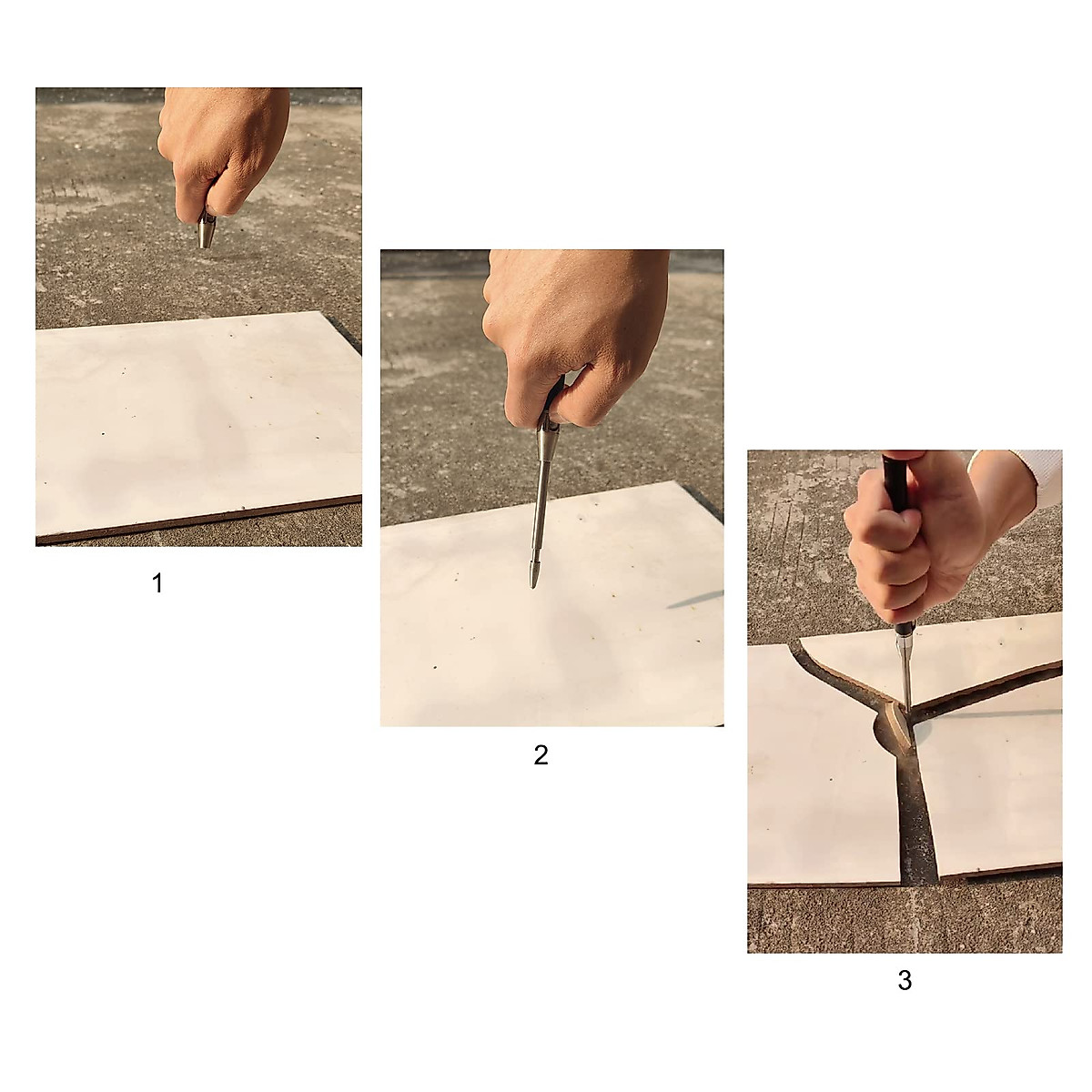 1

2

3