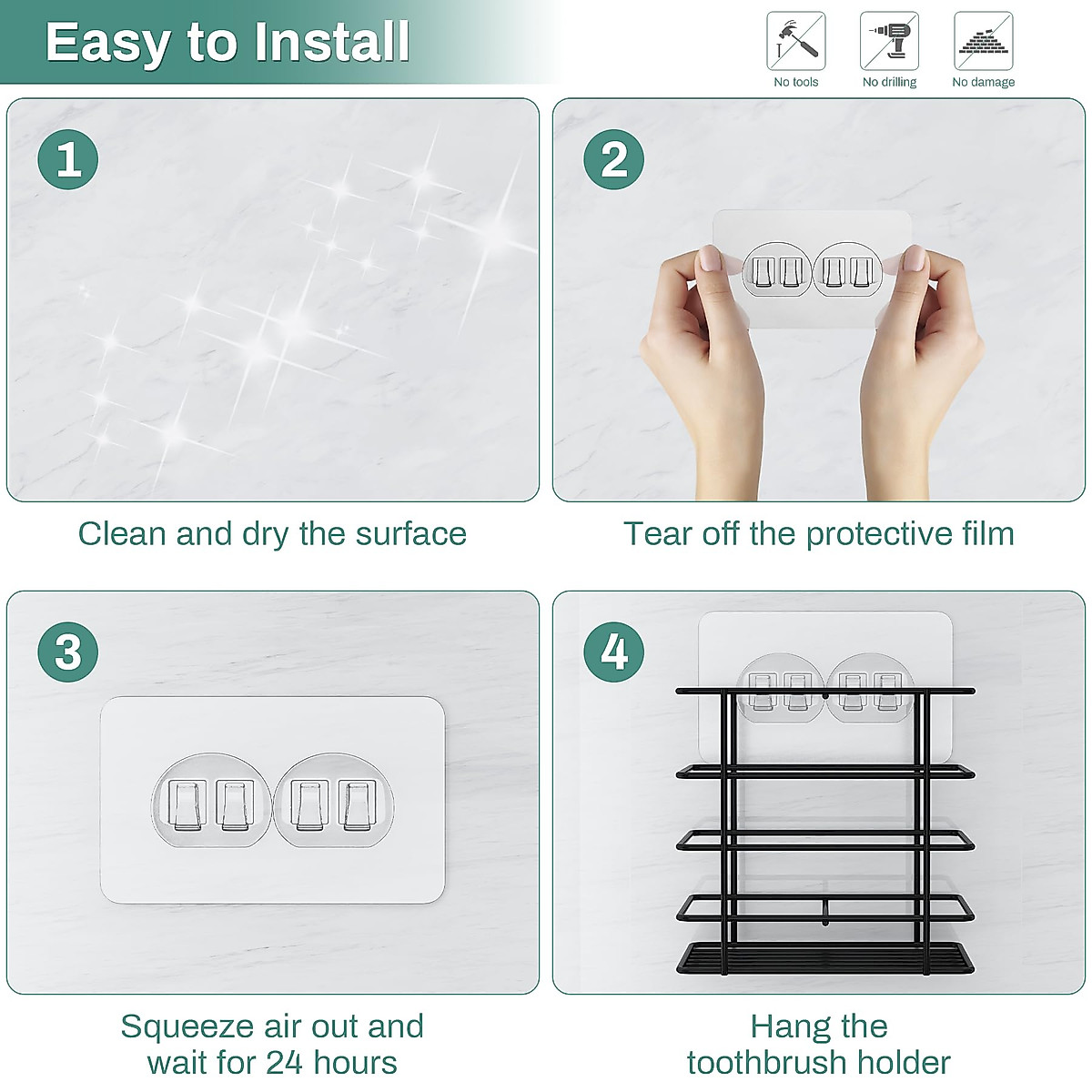 Easy to Install

No tools

No drilling

No damage

1

Clean and dry the surface

2

Tear off the protective film

3

Squeeze air out and wait for 24 hours

4

Hang the toothbrush holder