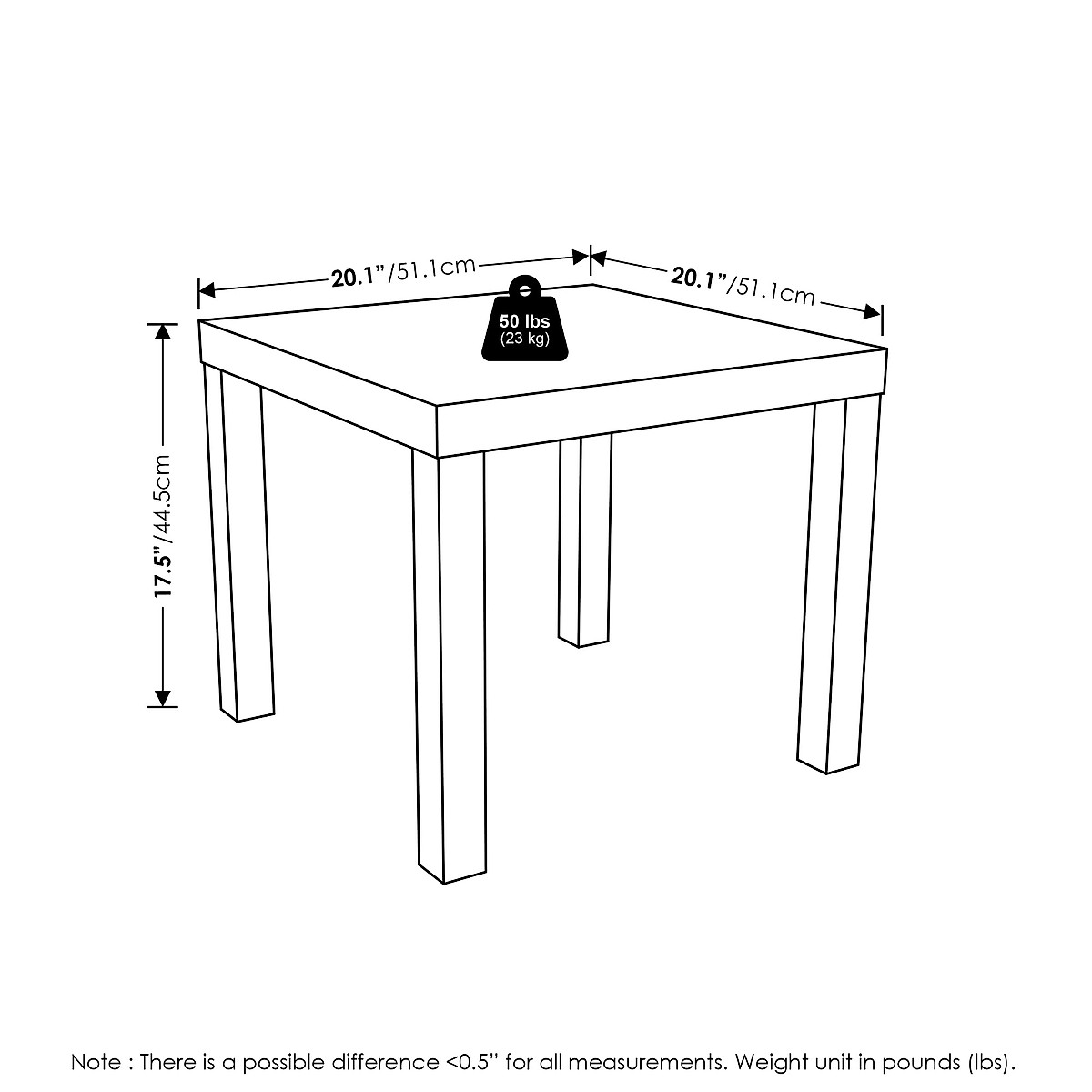 20.1"/51.1cm

20.1"/51.1cm

50 lbs
(23 kg)

17.5"/44.5cm

Note : There is a possible difference <0.5" for all measurements. Weight unit in pounds (lbs).