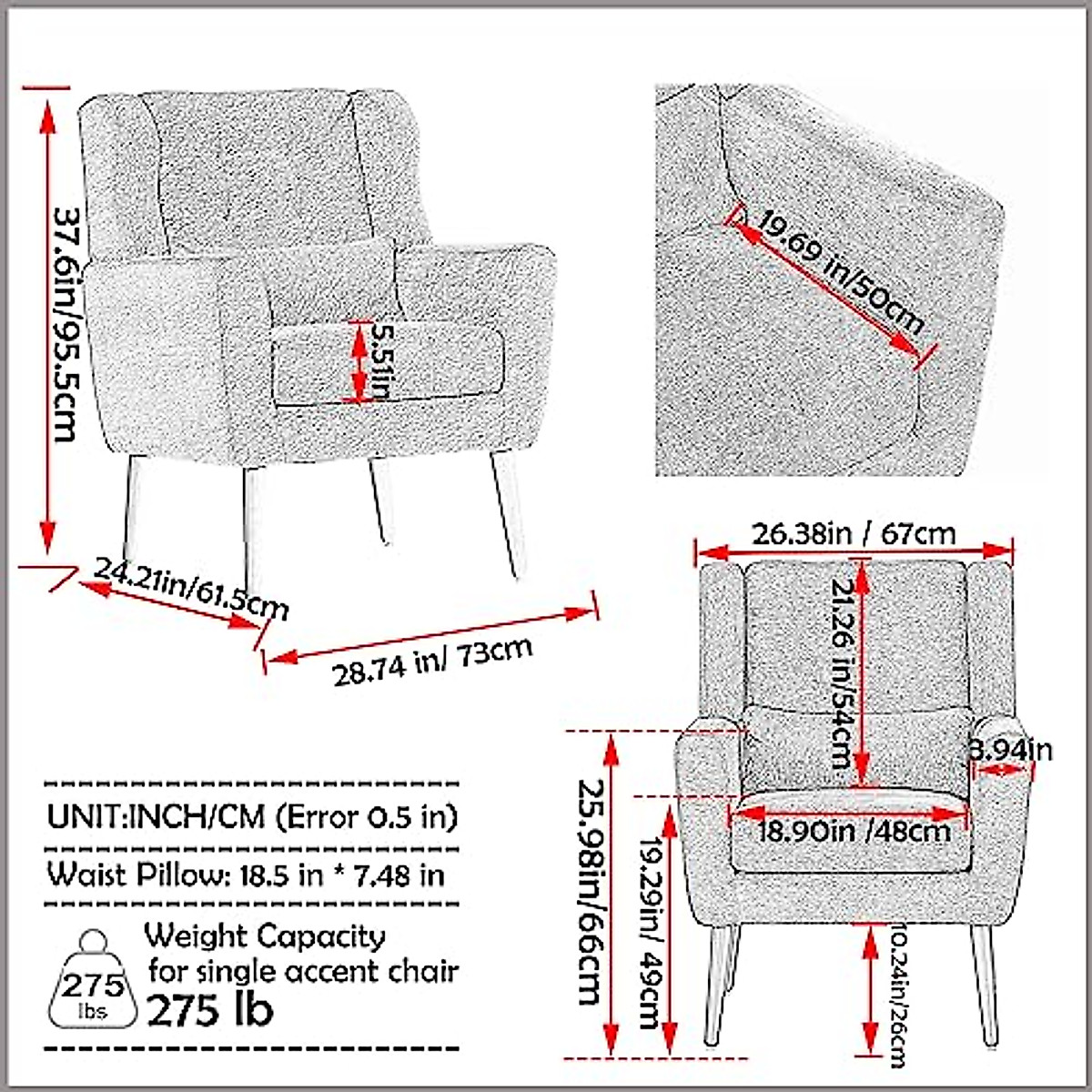 37.6in/95.5cm

5.51in

24.21in/61.5cm

28.74 in/ 73cm

19.69 in/50cm

26.38in / 67cm

21.26 in/54cm

3.94in

18.90in /48cm

25.98in/66cm

19.29in/ 49cm

10.24in/26cm

UNIT:INCH/CM (Error 0.5 in)

Waist Pillow: 18.5 in * 7.48 in

275 lbs

Weight Capacity for single accent chair 275 lb