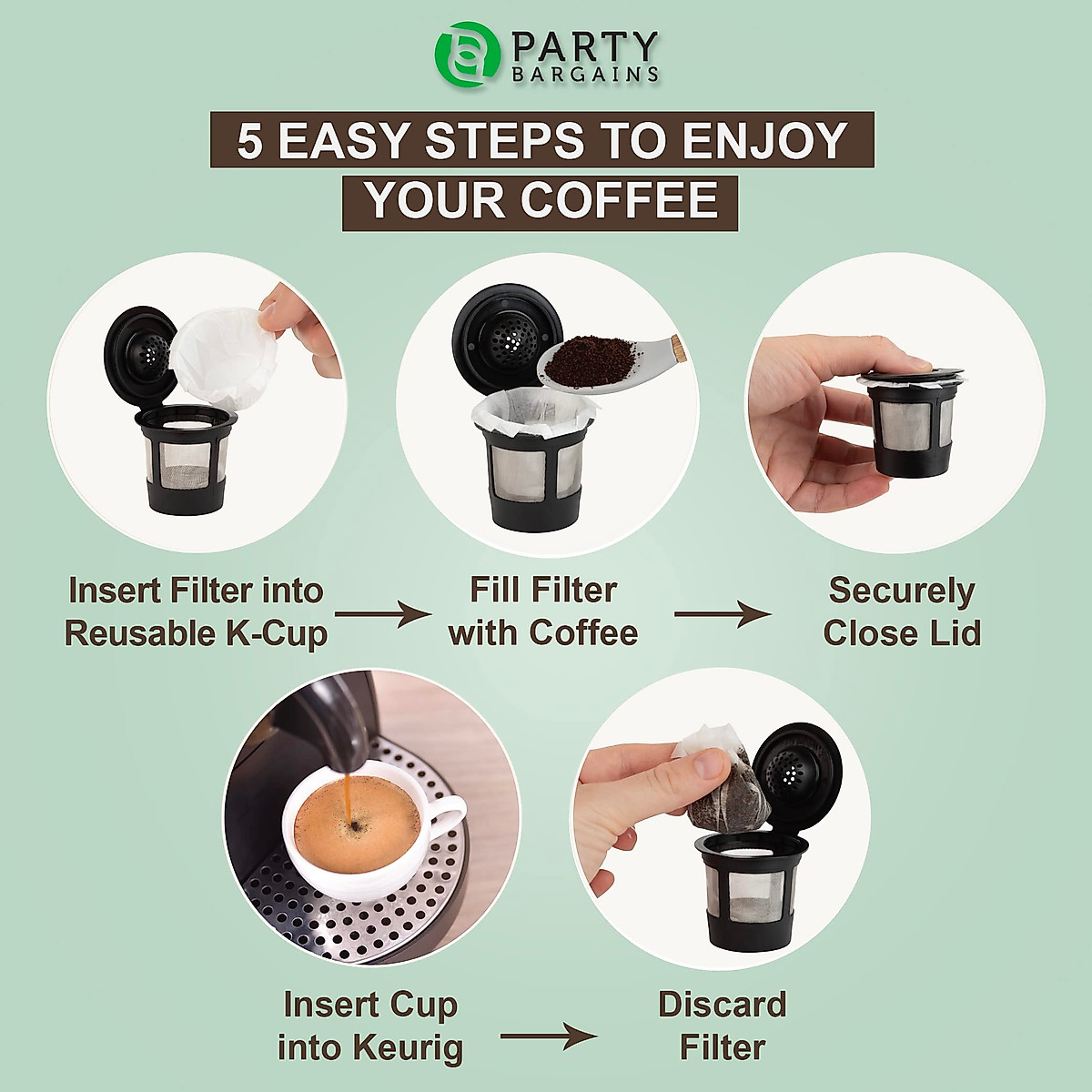 PARTY
BARGAINS

5 EASY STEPS TO ENJOY
YOUR COFFEE

Insert Filter into Reusable K-Cup

Fill Filter with Coffee

Securely Close Lid

Insert Cup into Keurig

Discard Filter