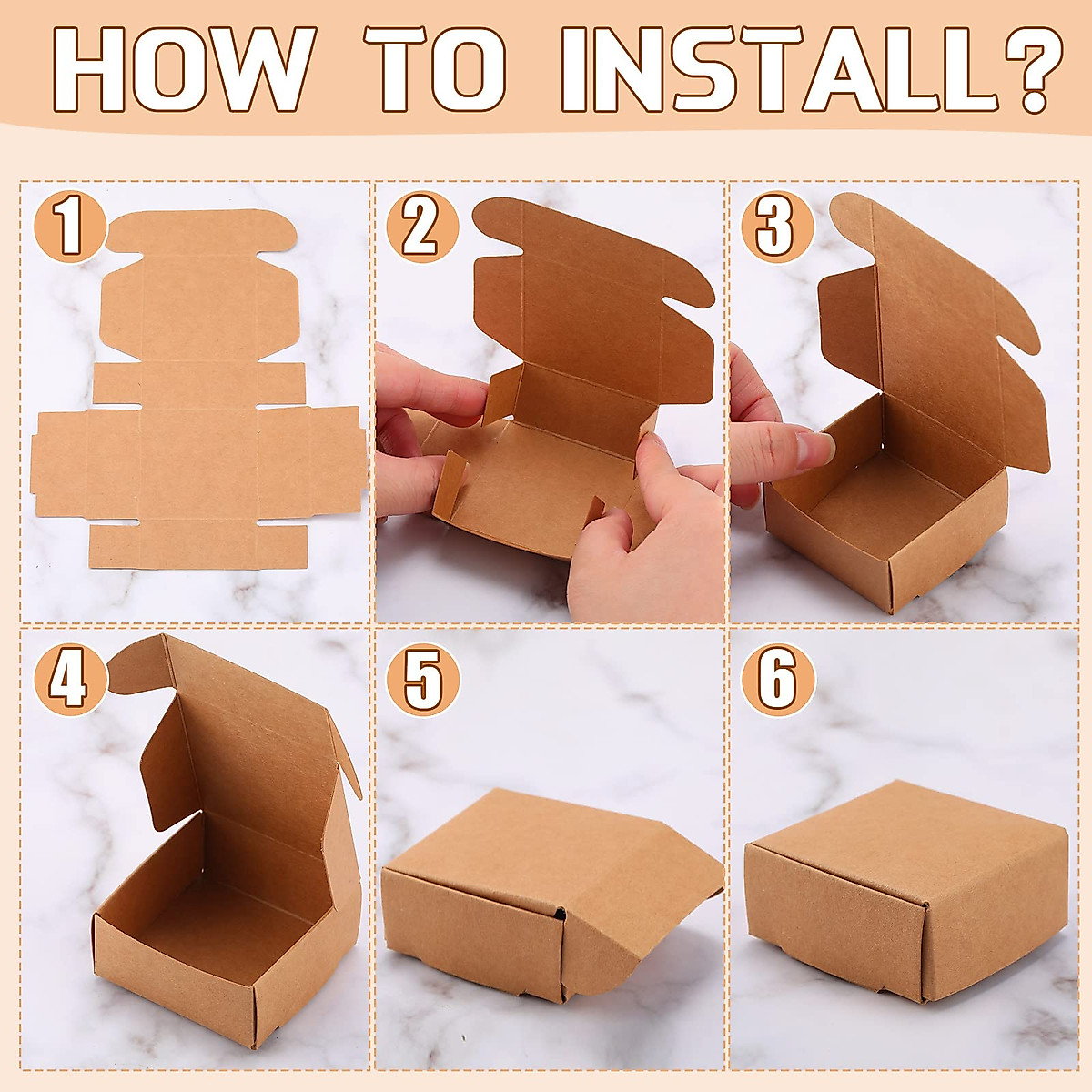 HOW TO INSTALL?

1

2

3

4

5

6