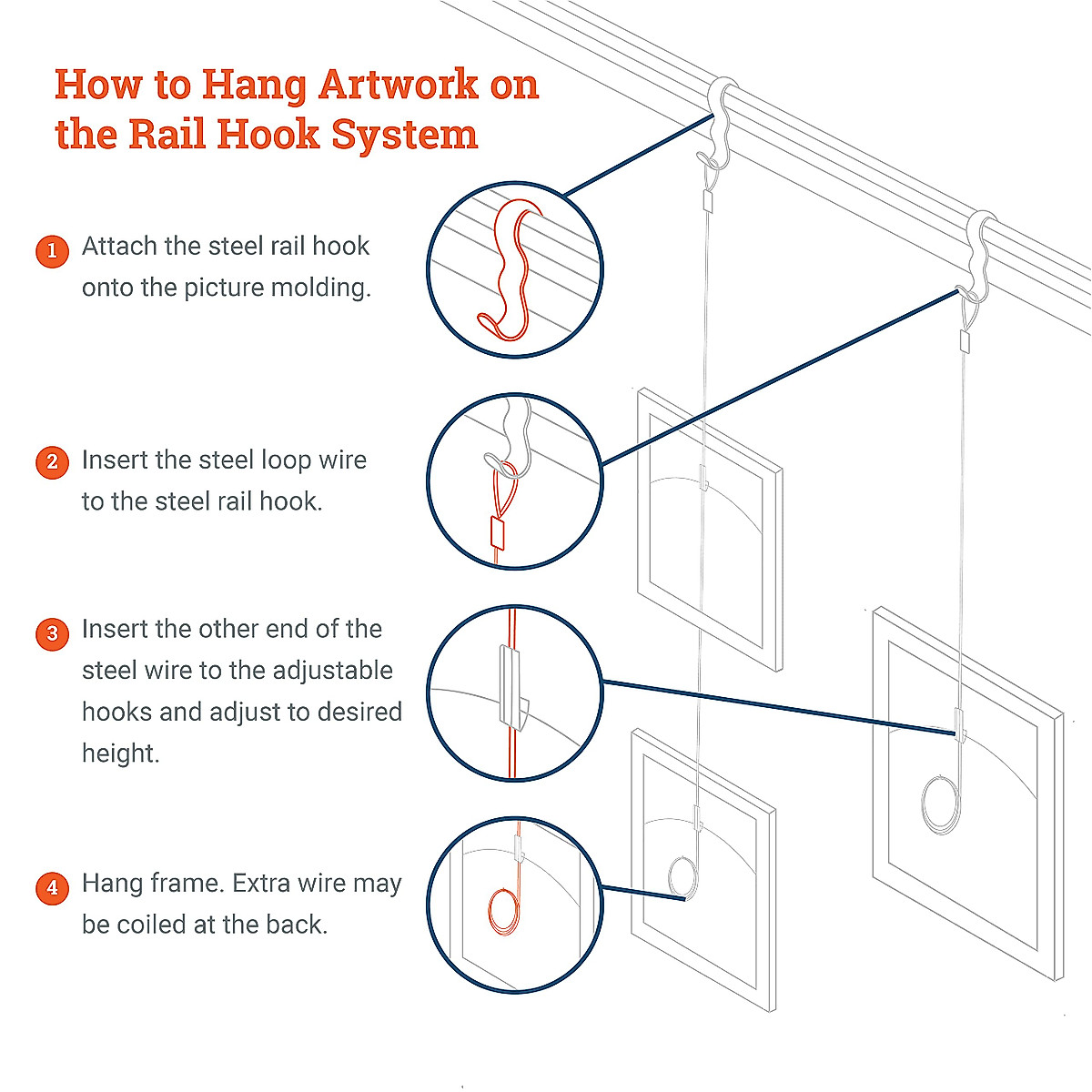 How to Hang Artwork on the Rail Hook System

1 Attach the steel rail hook onto the picture molding.

2 Insert the steel loop wire to the steel rail hook.

3 Insert the other end of the steel wire to the adjustable hooks and adjust to desired height.

4 Hang frame. Extra wire may be coiled at the back.