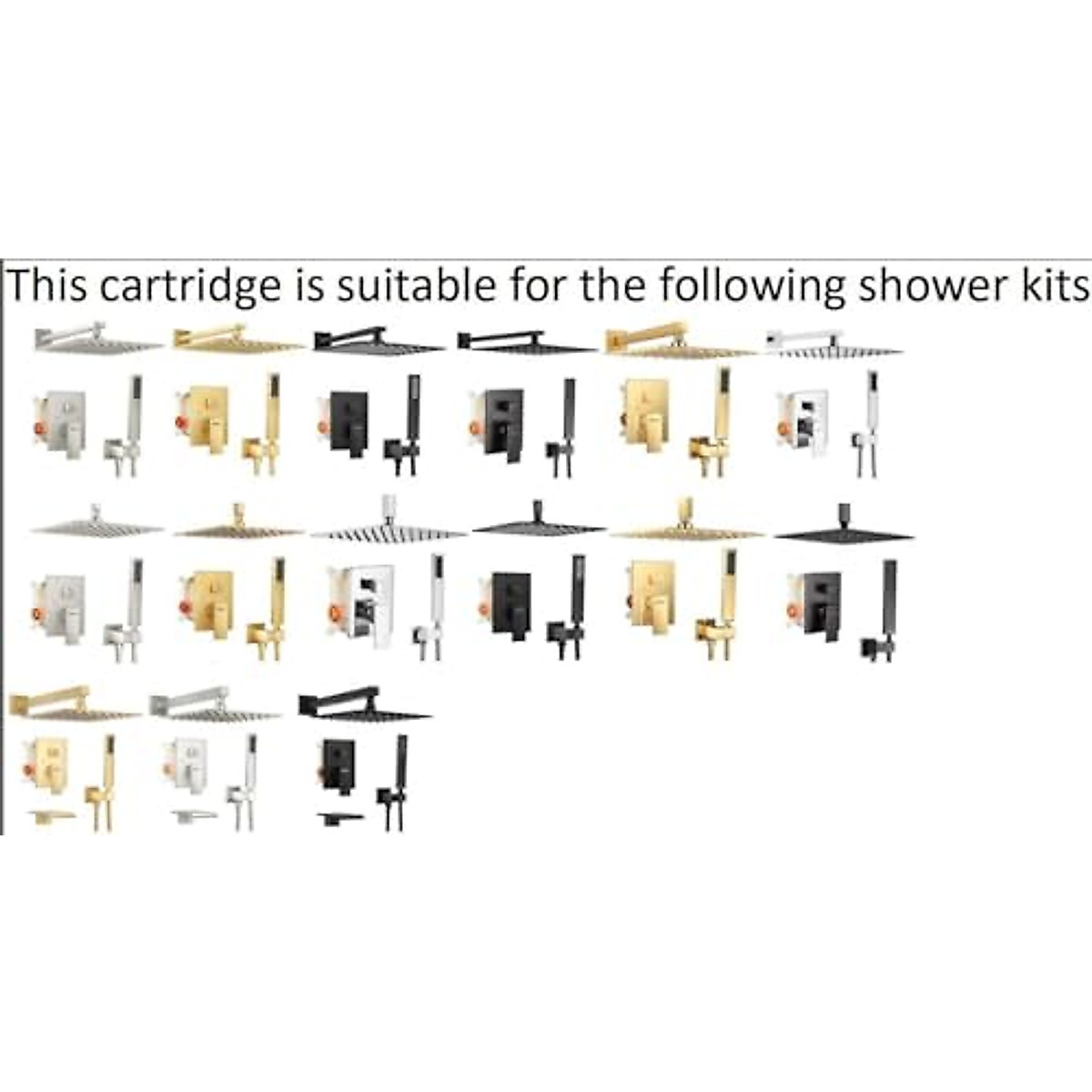 This cartridge is suitable for the following shower kits