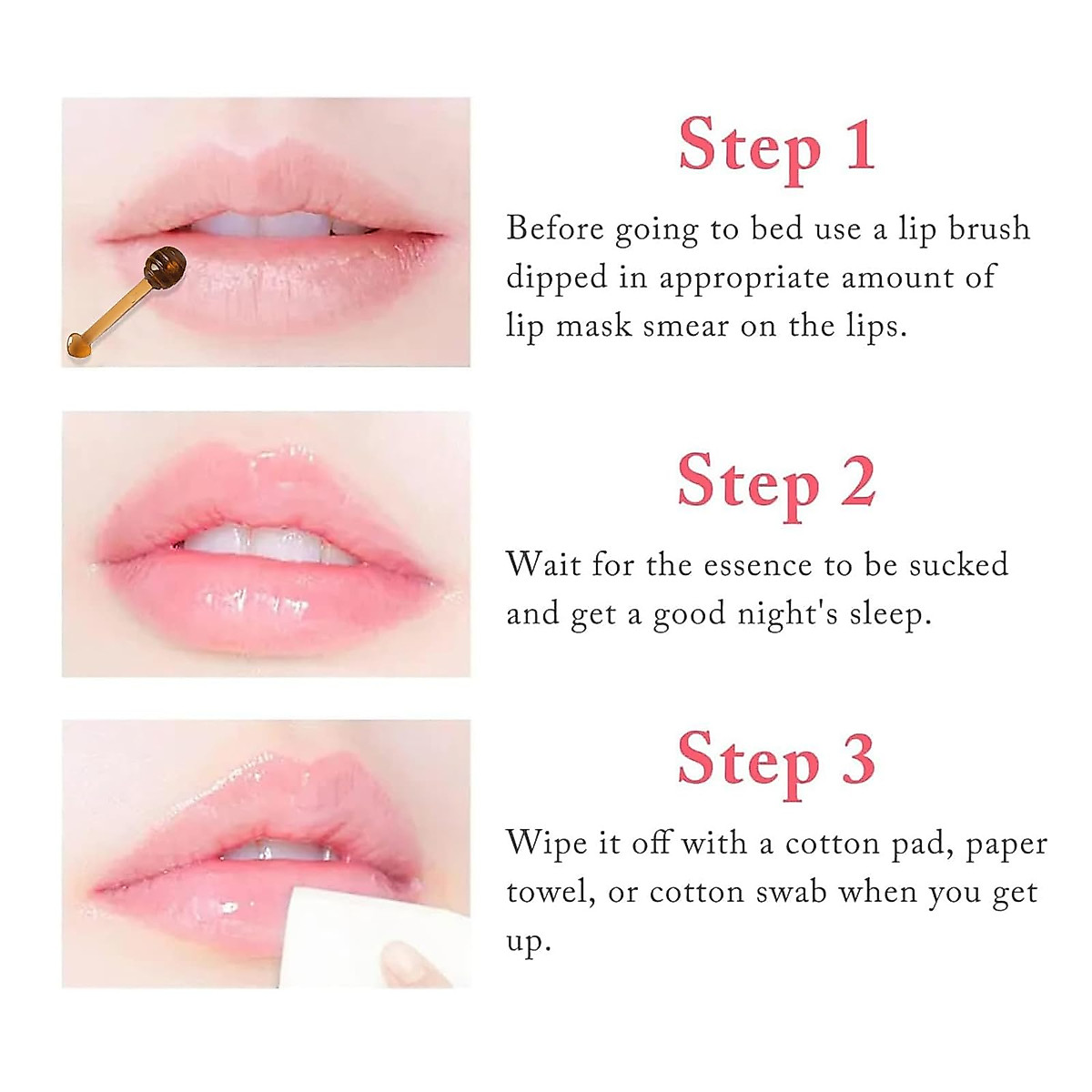 Step 1

Before going to bed use a lip brush dipped in appropriate amount of lip mask smear on the lips.

Step 2

Wait for the essence to be sucked and get a good night's sleep.

Step 3

Wipe it off with a cotton pad, paper towel, or cotton swab when you get up.