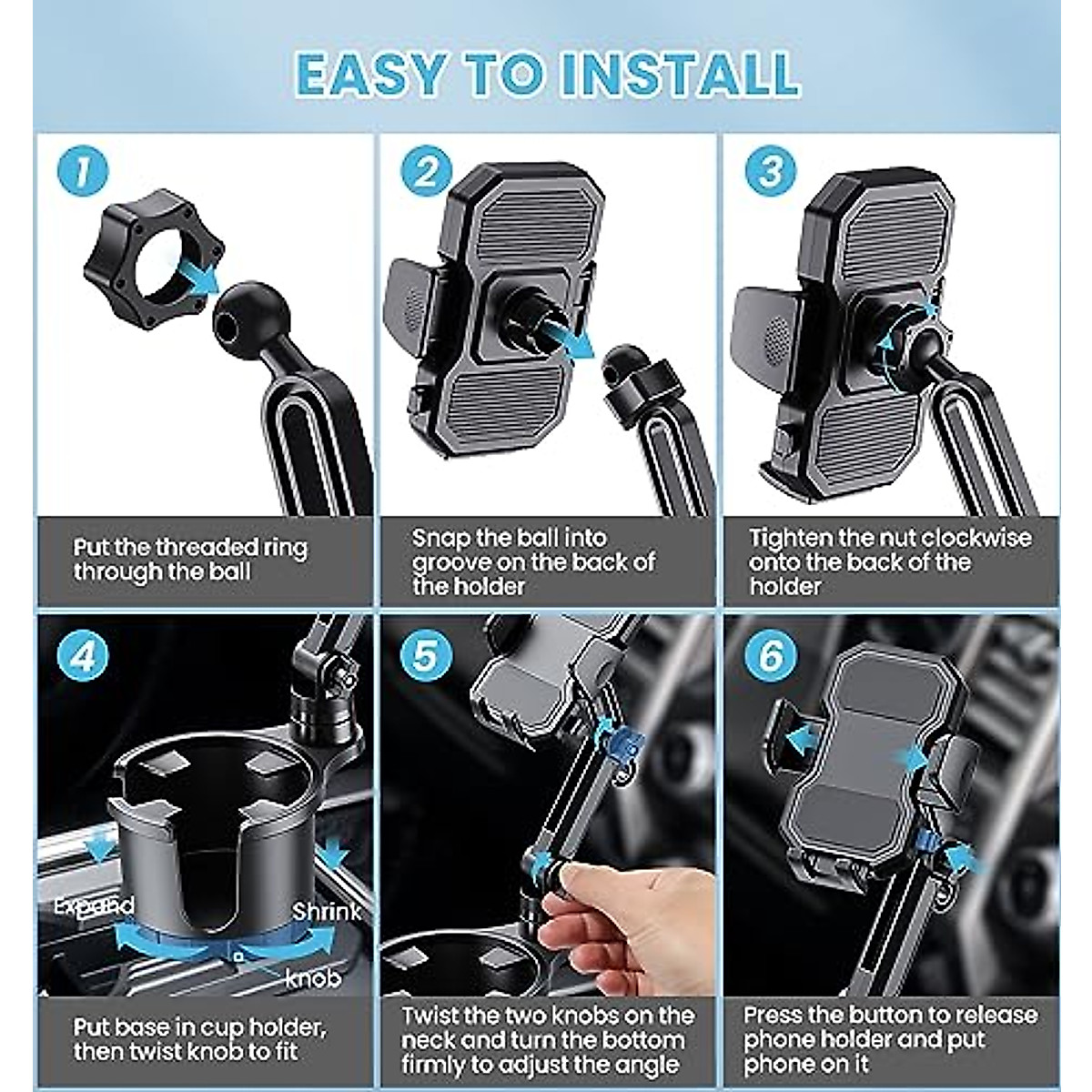 EASY TO INSTALL

1

Put the threaded ring through the ball

2

Snap the ball into groove on the back of the holder

3

Tighten the nut clockwise onto the back of the holder

4

Expand

Shrink

knob

Put base in cup holder, then twist knob to fit

5

Twist the two knobs on the neck and turn the bottom firmly to adjust the angle

6

Press the button to release phone holder and put phone on it