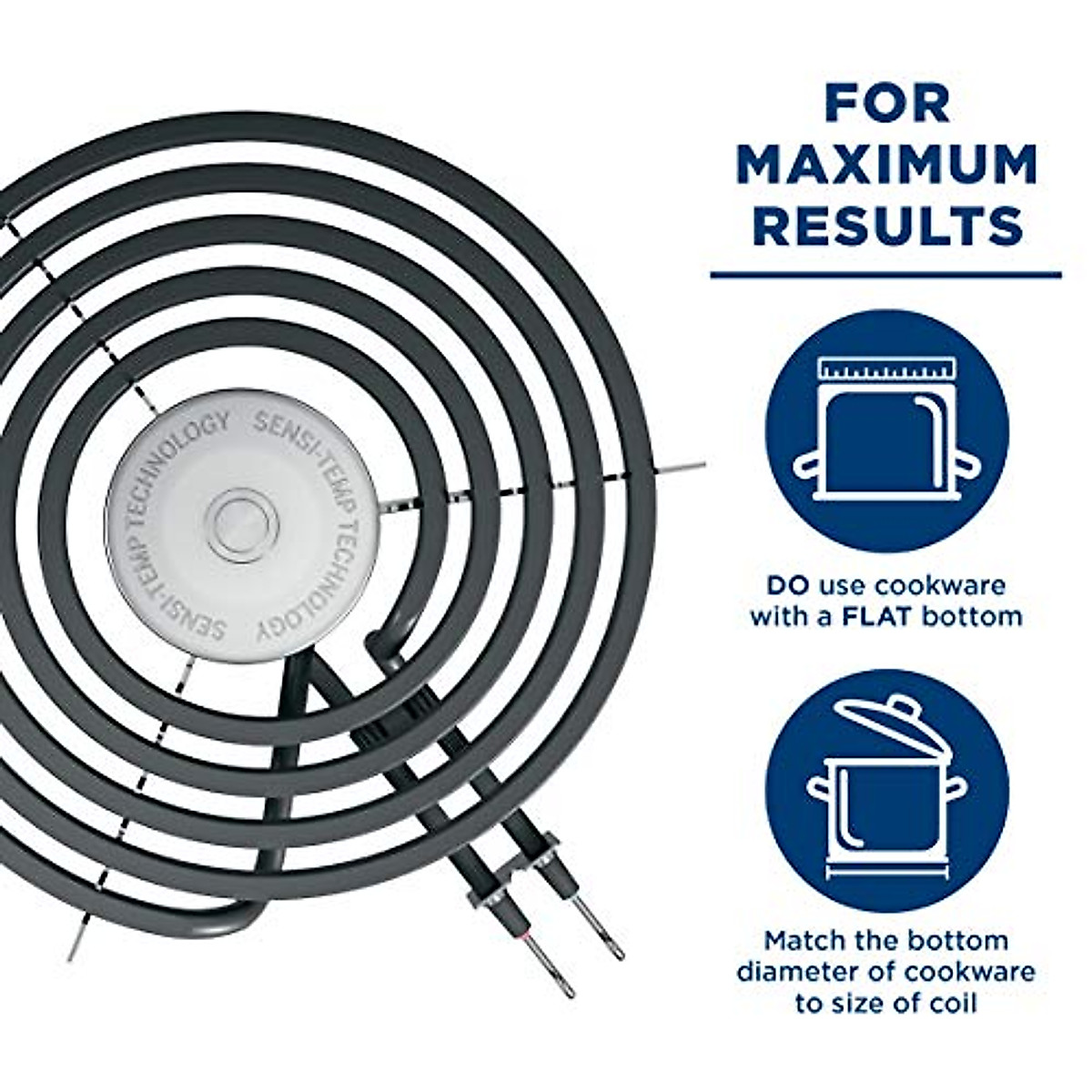 SENSI-TEMP TECHNOLOGY SENSI-TEMP TECHNOLOGY

FOR MAXIMUM RESULTS

DO use cookware with a FLAT bottom

Match the bottom diameter of cookware to size of coil