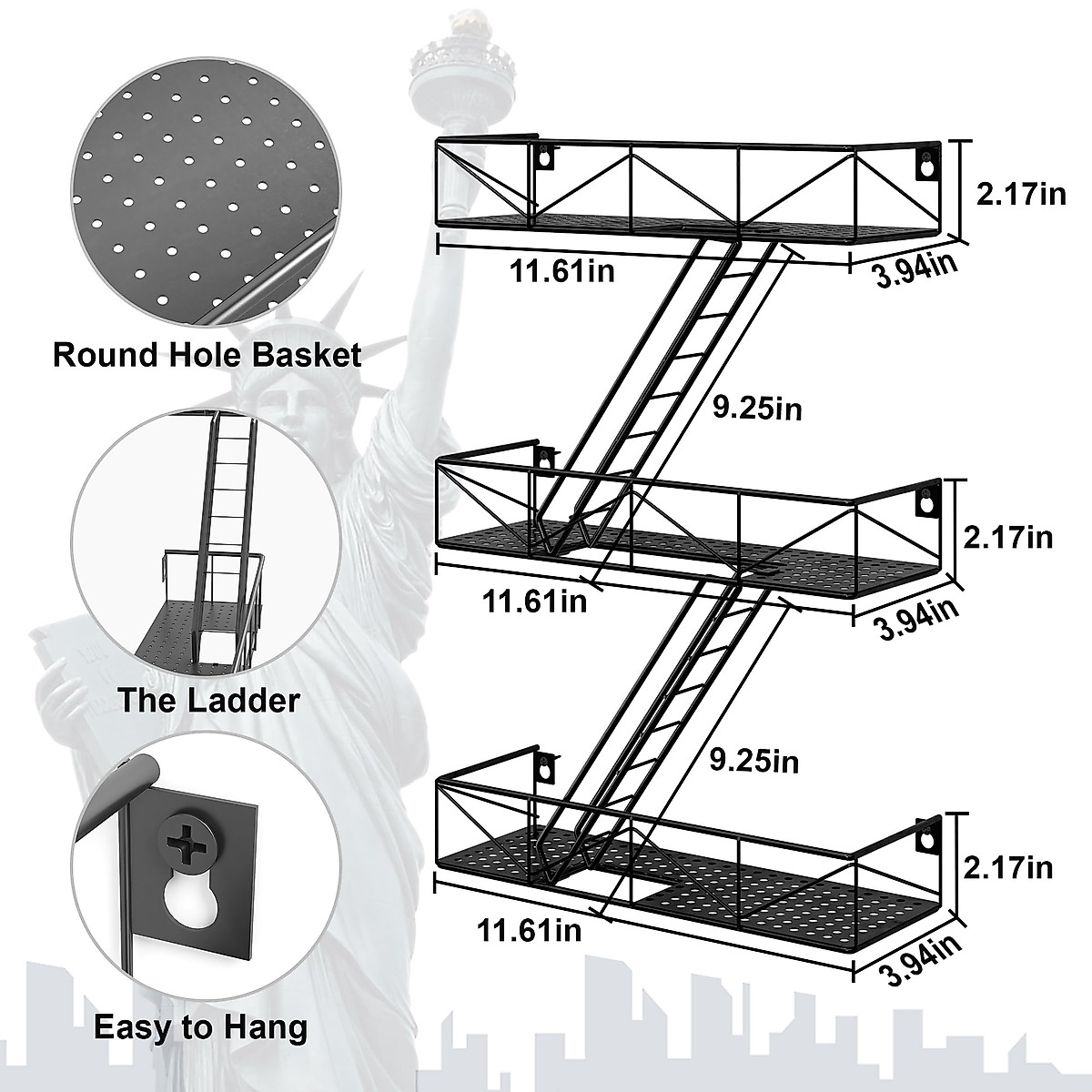 Round Hole Basket

The Ladder

Easy to Hang

2.17in

11.61in

3.94in

9.25in

2.17in

11.61in

3.94in

9.25in

2.17in

11.61in

3.94in