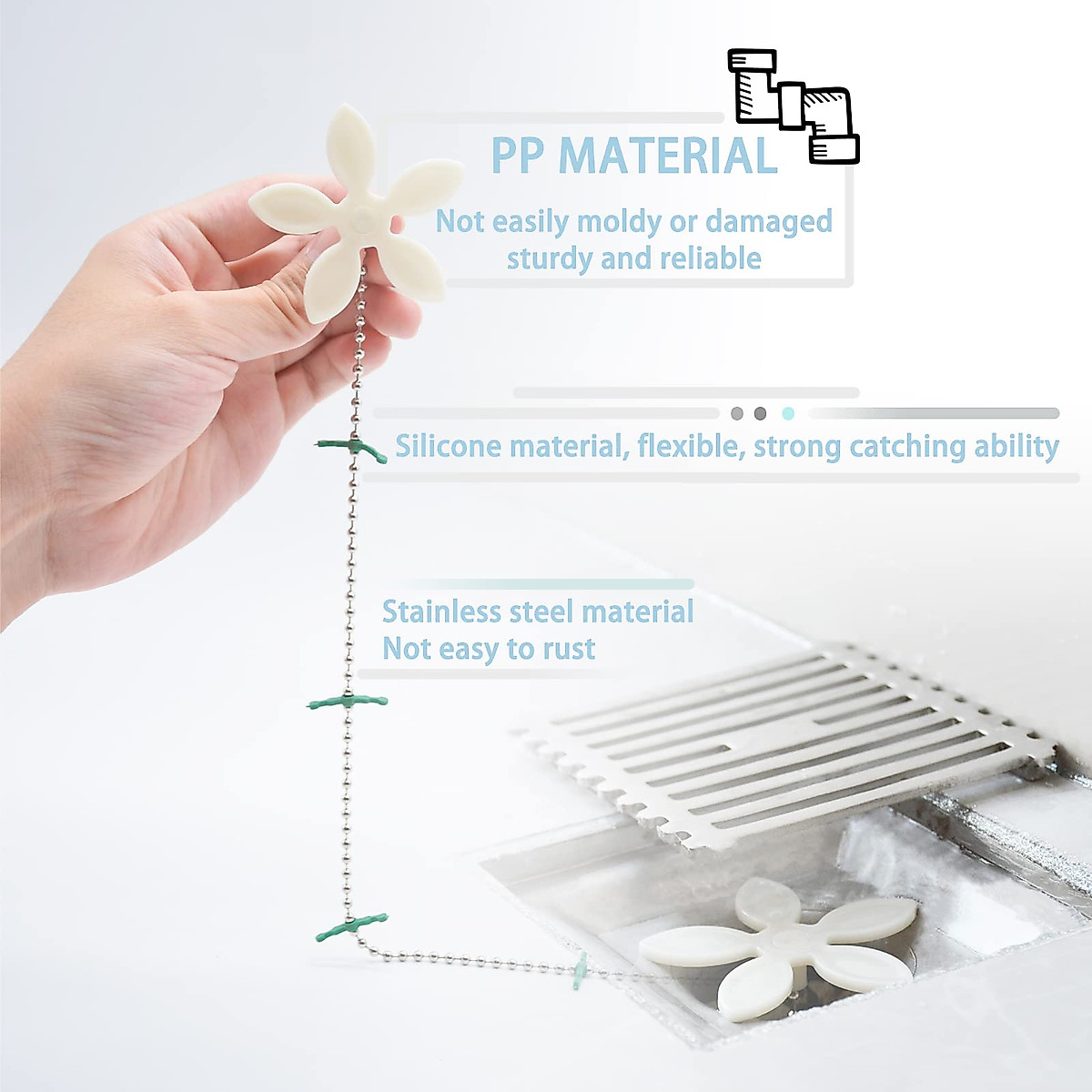 PP MATERIAL

Not easily moldy or damaged sturdy and reliable

Silicone material, flexible, strong catching ability

Stainless steel material
Not easy to rust