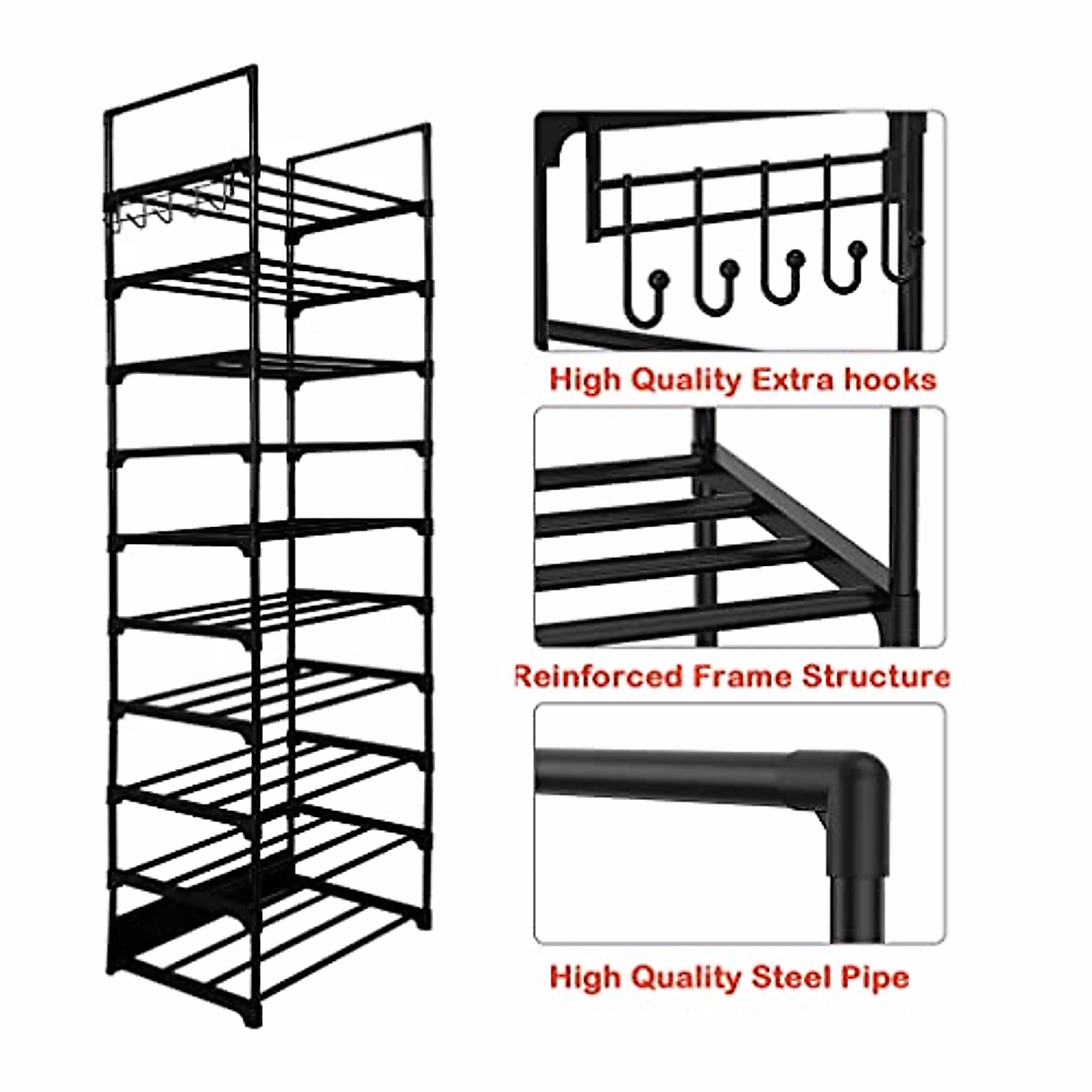 High Quality Extra hooks

Reinforced Frame Structure

High Quality Steel Pipe