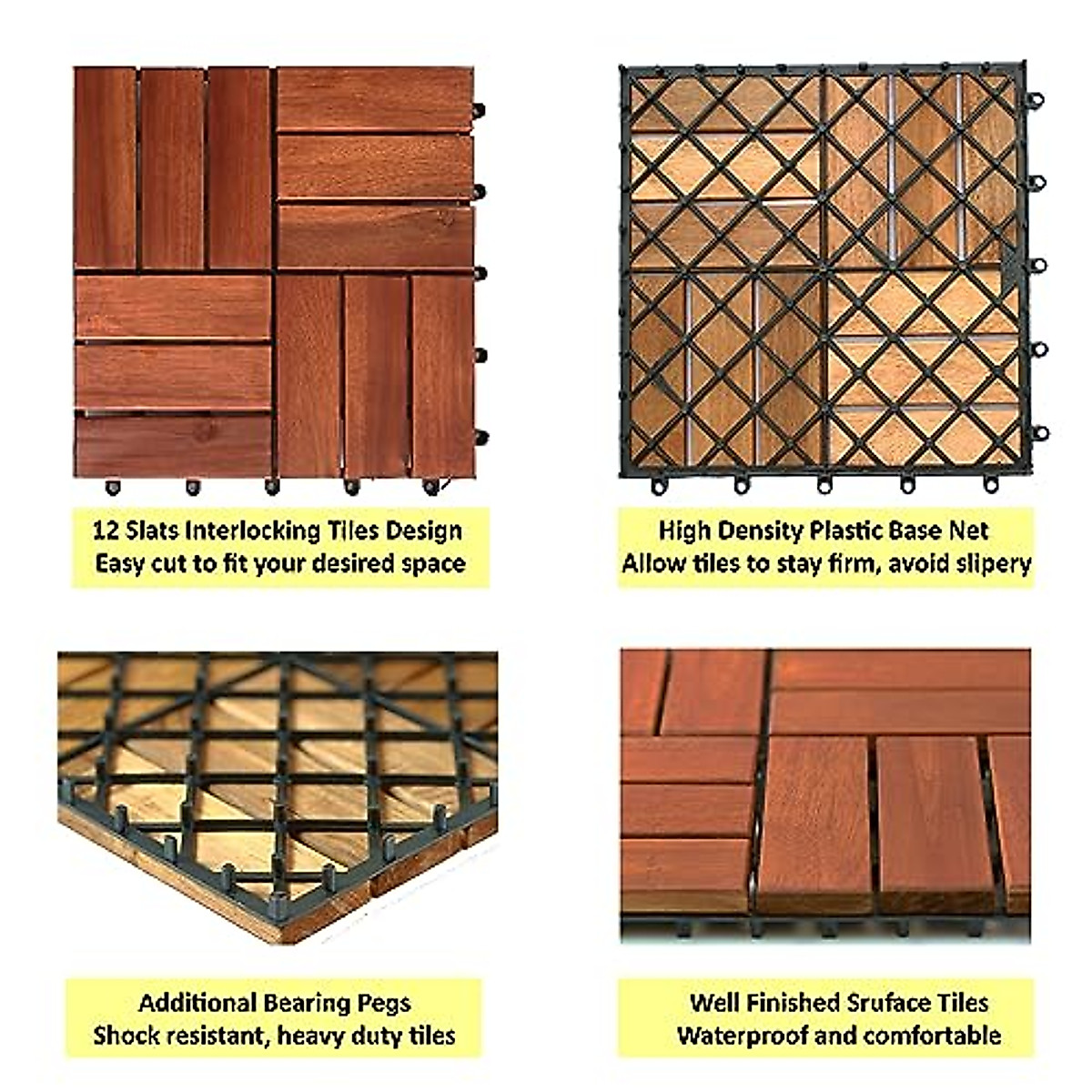 12 Slats Interlocking Tiles Design
Easy cut to fit your desired space

High Density Plastic Base Net
Allow tiles to stay firm, avoid slipery

Additional Bearing Pegs
Shock resistant, heavy duty tiles

Well Finished Sruface Tiles
Waterproof and comfortable