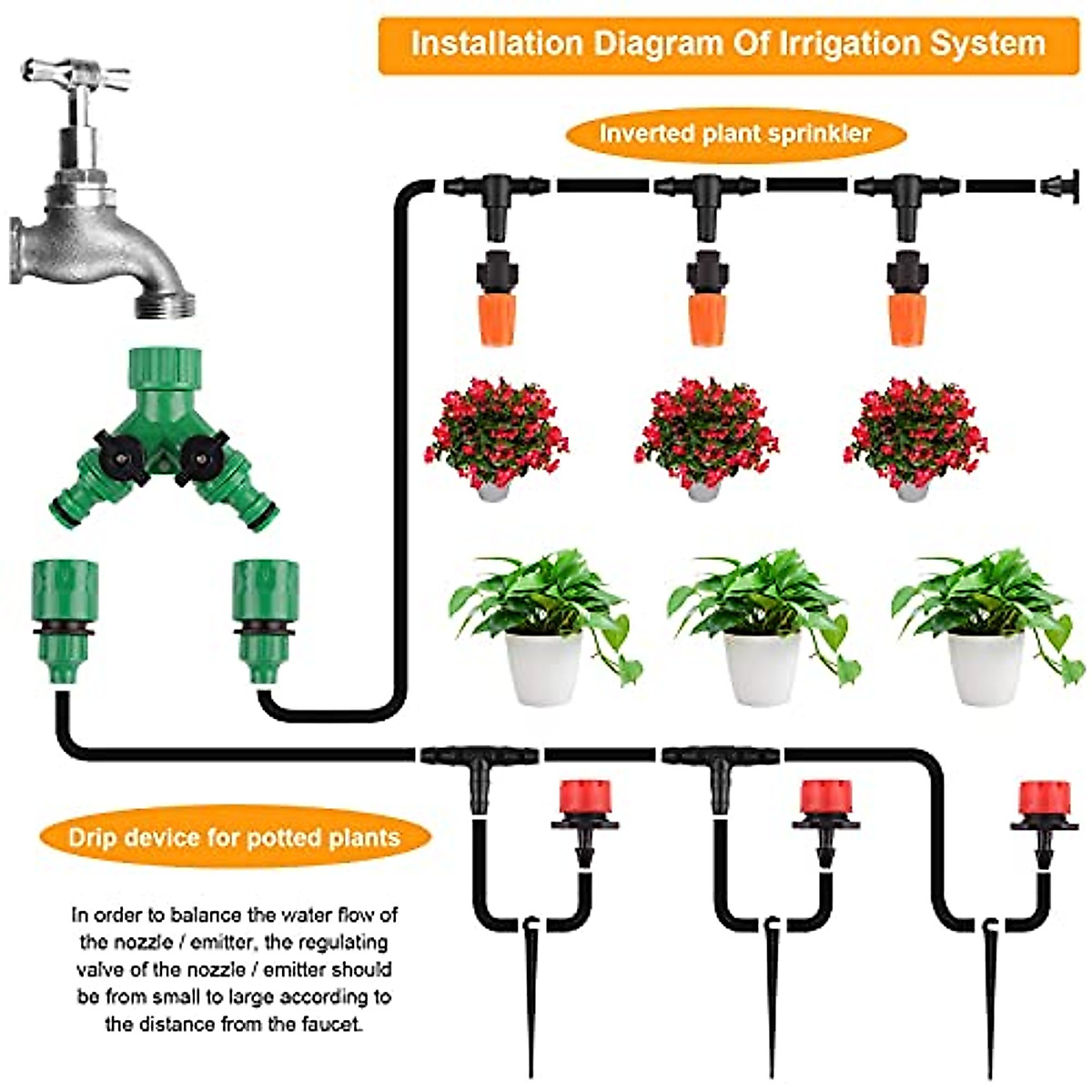 Installation Diagram Of Irrigation System

Inverted plant sprinkler

Drip device for potted plants

In order to balance the water flow of the nozzle / emitter, the regulating valve of the nozzle / emitter should be from small to large according to the distance from the faucet.