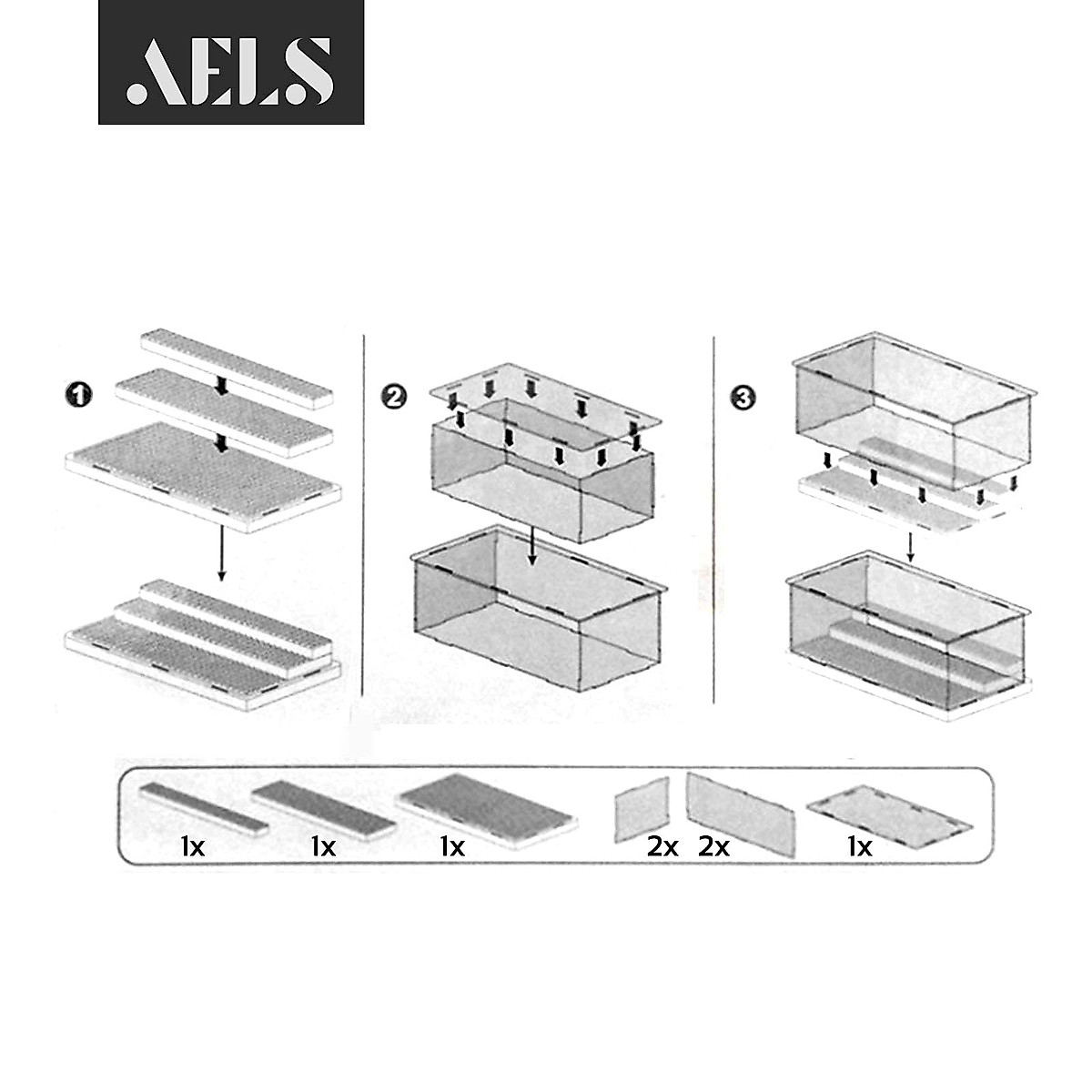 AELS

1

2

3

1x 1x 1x 2x 2x 1x