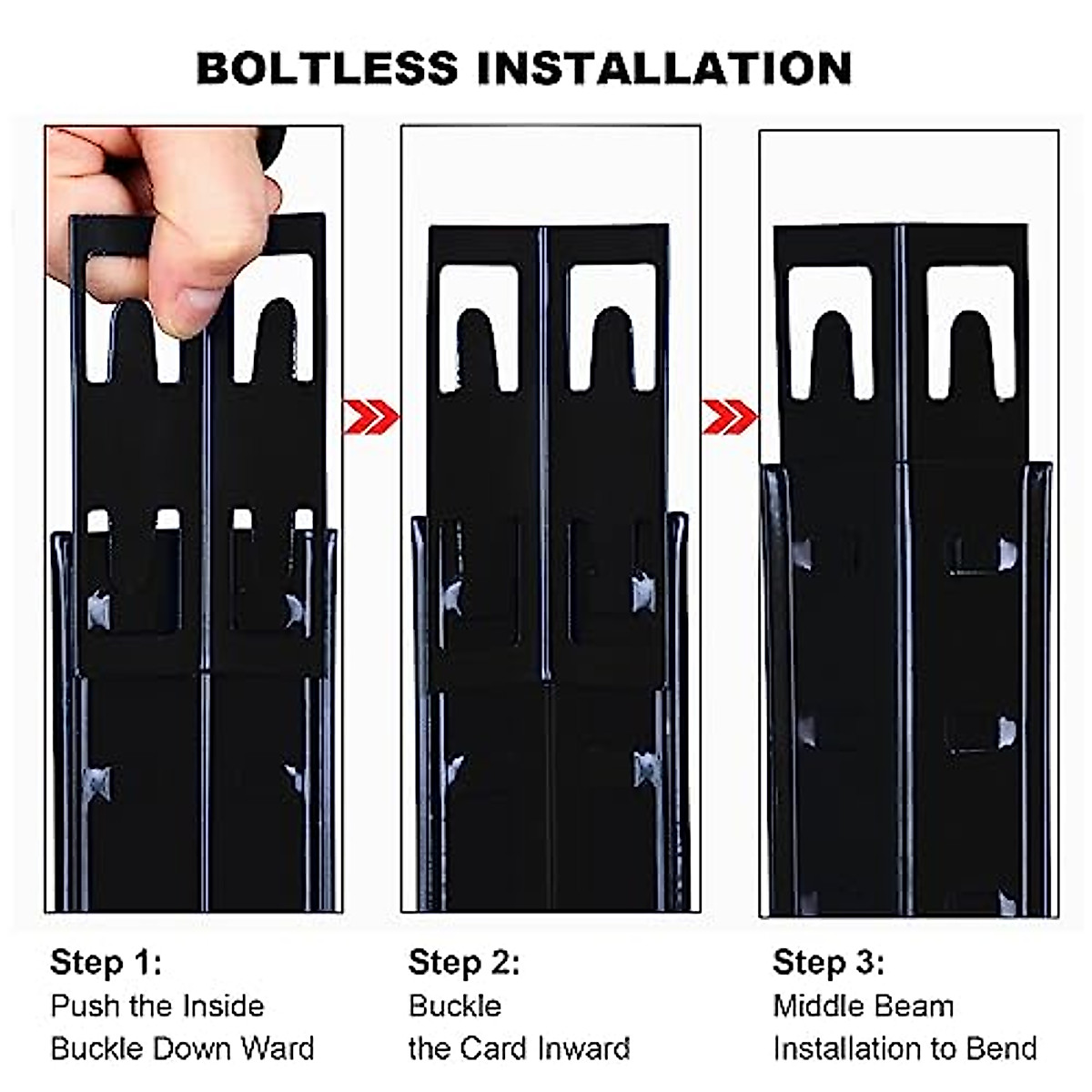 BOLTLESS INSTALLATION

Step 1:
Push the Inside Buckle Down Ward

Step 2:
Buckle the Card Inward

Step 3:
Middle Beam Installation to Bend