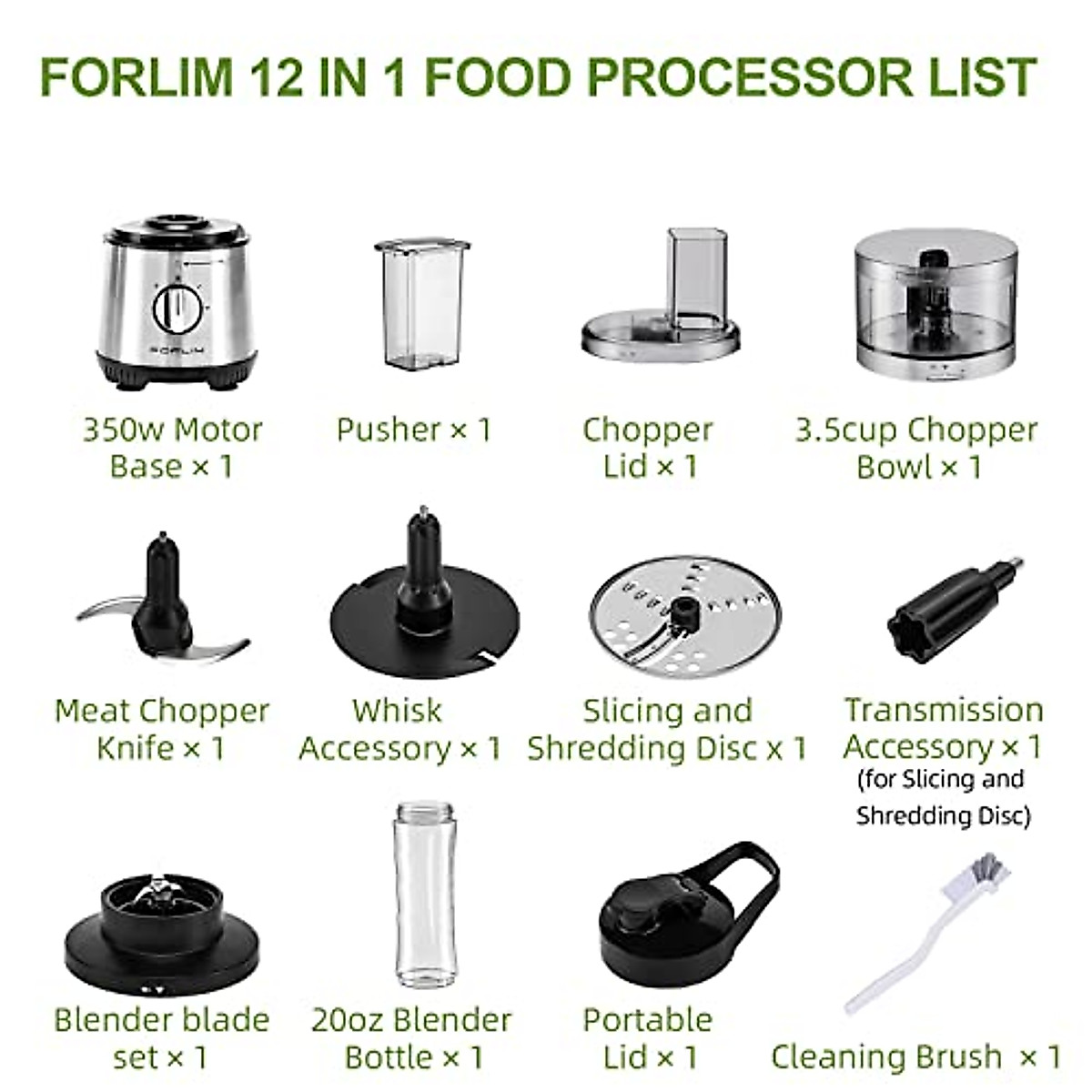 FORLIM 12 IN 1 FOOD PROCESSOR LIST

FORLIM

350w Motor Base × 1

Pusher × 1

Chopper Lid × 1

3.5cup Chopper Bowl × 1

Meat Chopper Knife × 1

Whisk Accessory × 1

Slicing and Shredding Disc x 1

Transmission Accessory × 1 (for Slicing and Shredding Disc)

Blender blade set × 1

20oz Blender Bottle × 1

Portable Lid × 1

Cleaning Brush × 1