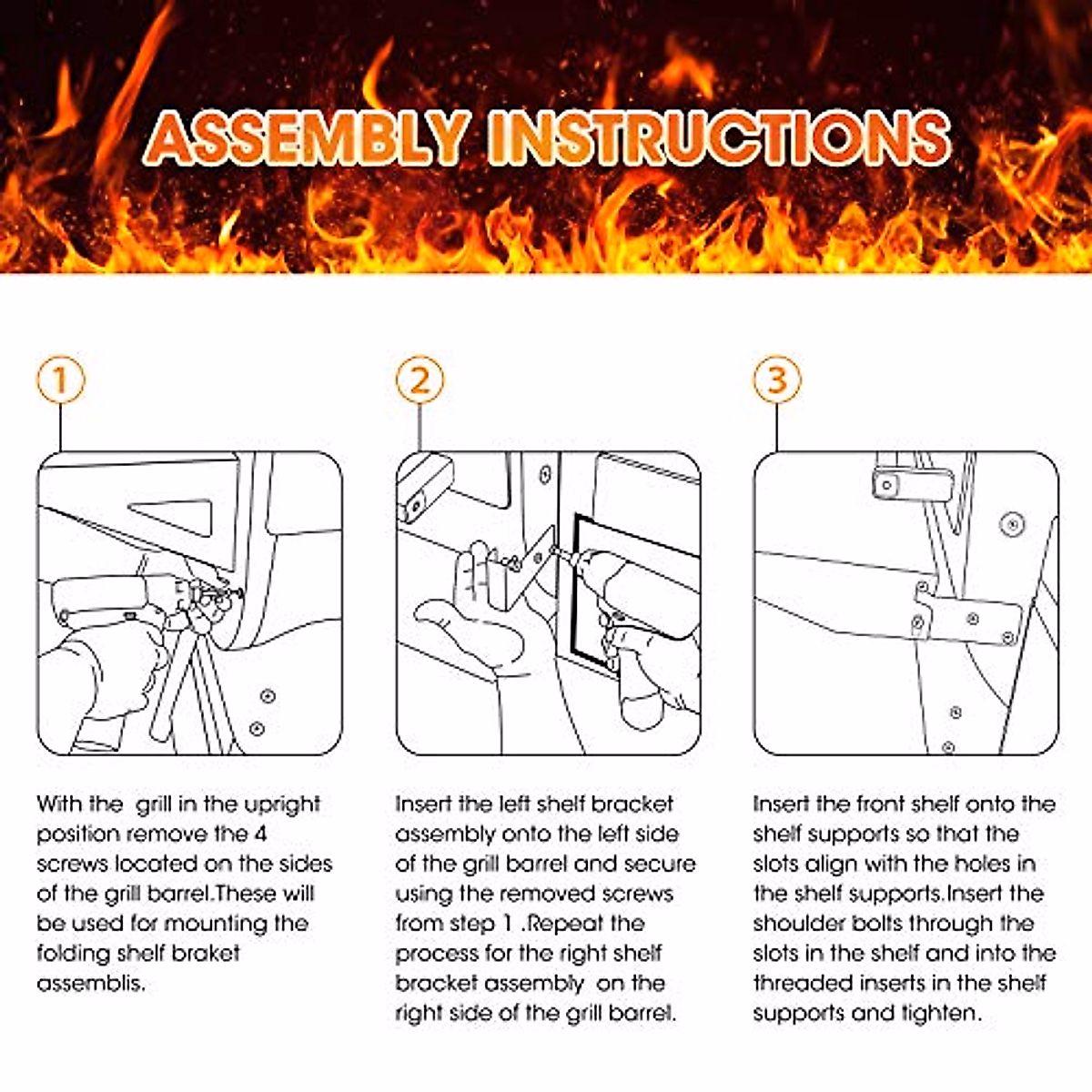 ASSEMBLY INSTRUCTIONS

1

With the grill in the upright position remove the 4 screws located on the sides of the grill barrel.These will be used for mounting the folding shelf braket assemblis.

2

Insert the left shelf bracket assembly onto the left side of the grill barrel and secure using the removed screws from step 1 .Repeat the process for the right shelf bracket assembly on the right side of the grill barrel.

3

Insert the front shelf onto the shelf supports so that the slots align with the holes in the shelf supports.Insert the shoulder bolts through the slots in the shelf and into the threaded inserts in the shelf supports and tighten.