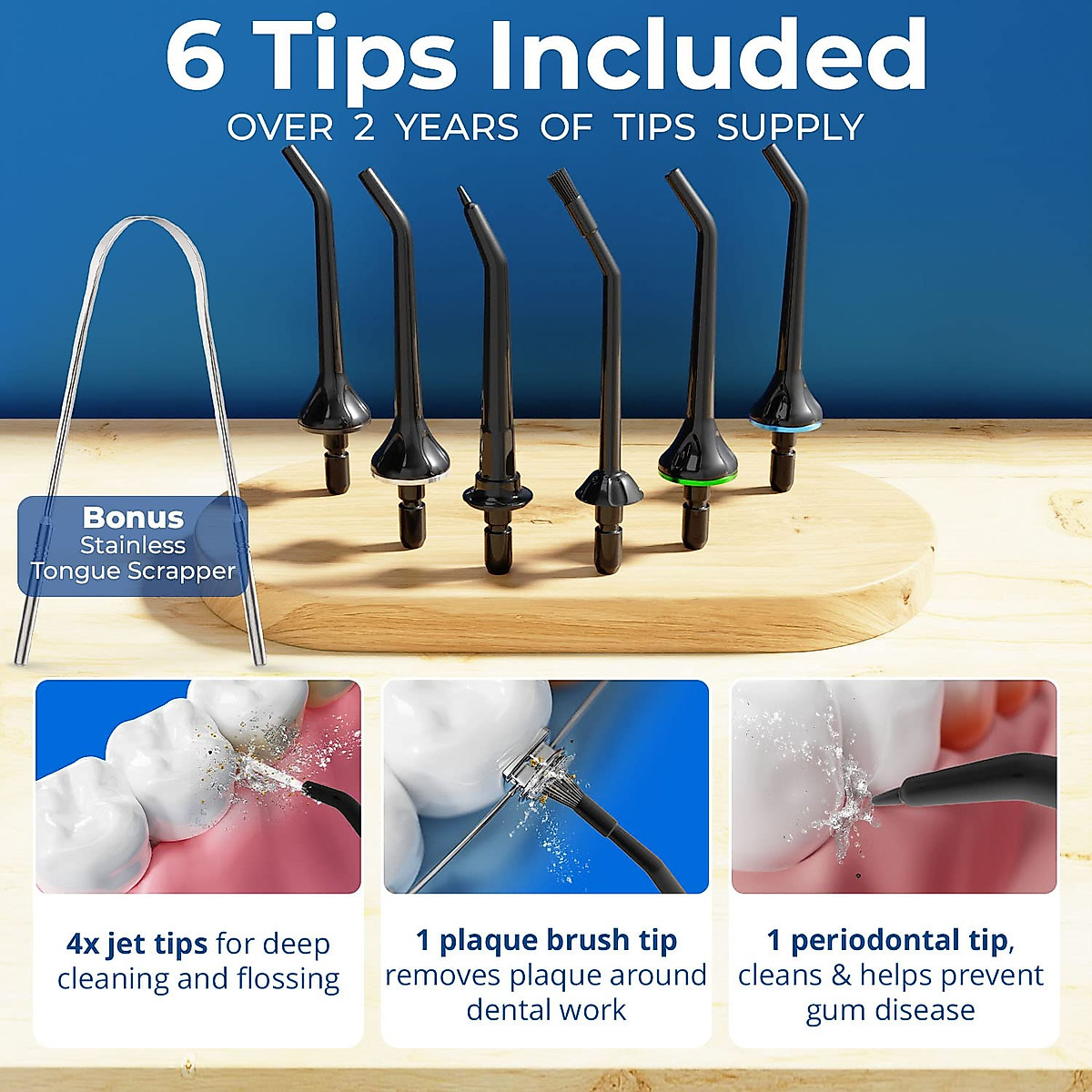 6 Tips Included

OVER 2 YEARS OF TIPS SUPPLY

Bonus
Stainless
Tongue Scrapper

4x jet tips for deep cleaning and flossing

1 plaque brush tip removes plaque around dental work

1 periodontal tip, cleans & helps prevent gum disease