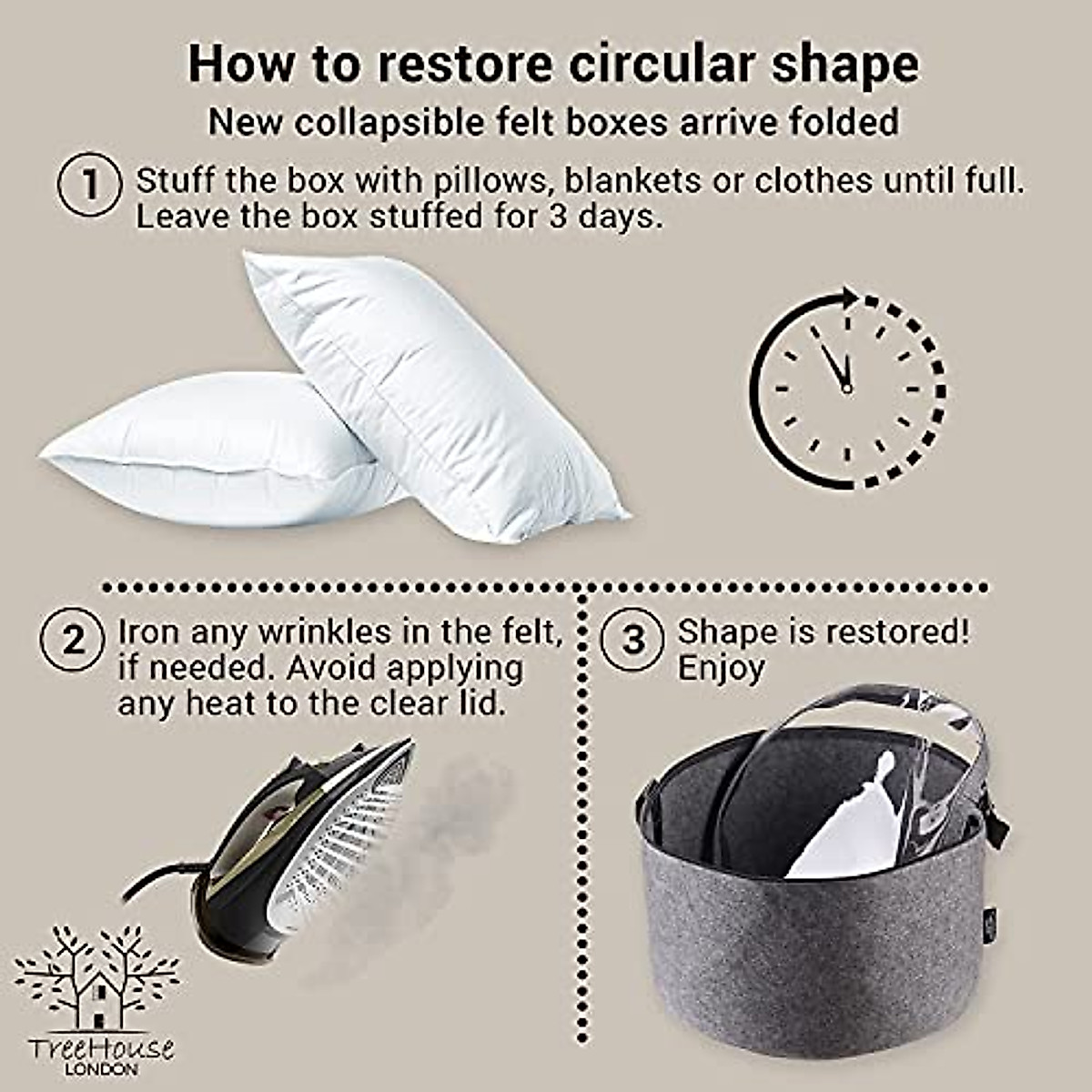 How to restore circular shape
New collapsible felt boxes arrive folded

1 Stuff the box with pillows, blankets or clothes until full. Leave the box stuffed for 3 days.

2 Iron any wrinkles in the felt, if needed. Avoid applying any heat to the clear lid.

3 Shape is restored! Enjoy

TreeHouse
LONDON