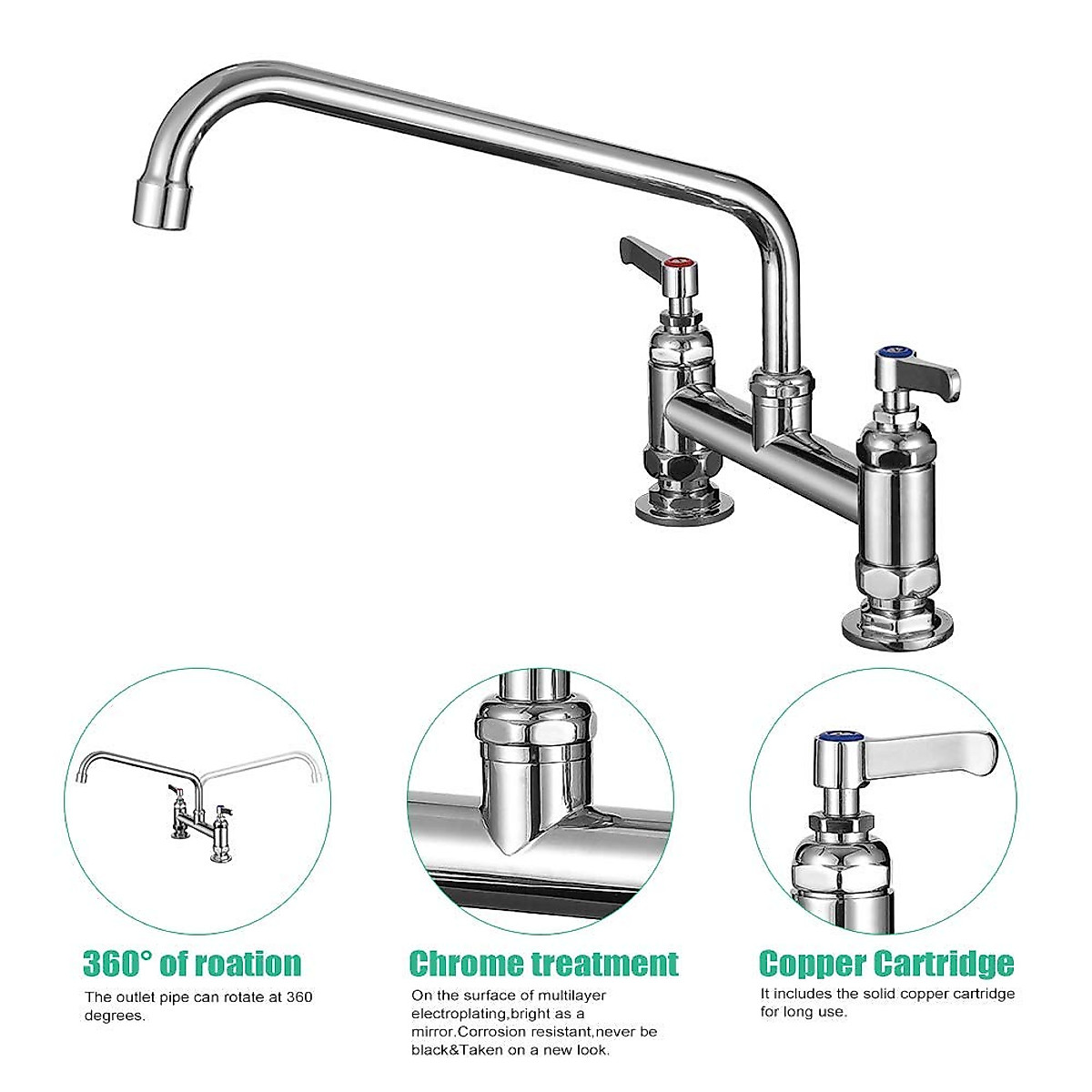 360° of roation

The outlet pipe can rotate at 360 degrees.

Chrome treatment

On the surface of multilayer electroplating,bright as a mirror.Corrosion resistant,never be black&Taken on a new look.

Copper Cartridge

It includes the solid copper cartridge for long use.