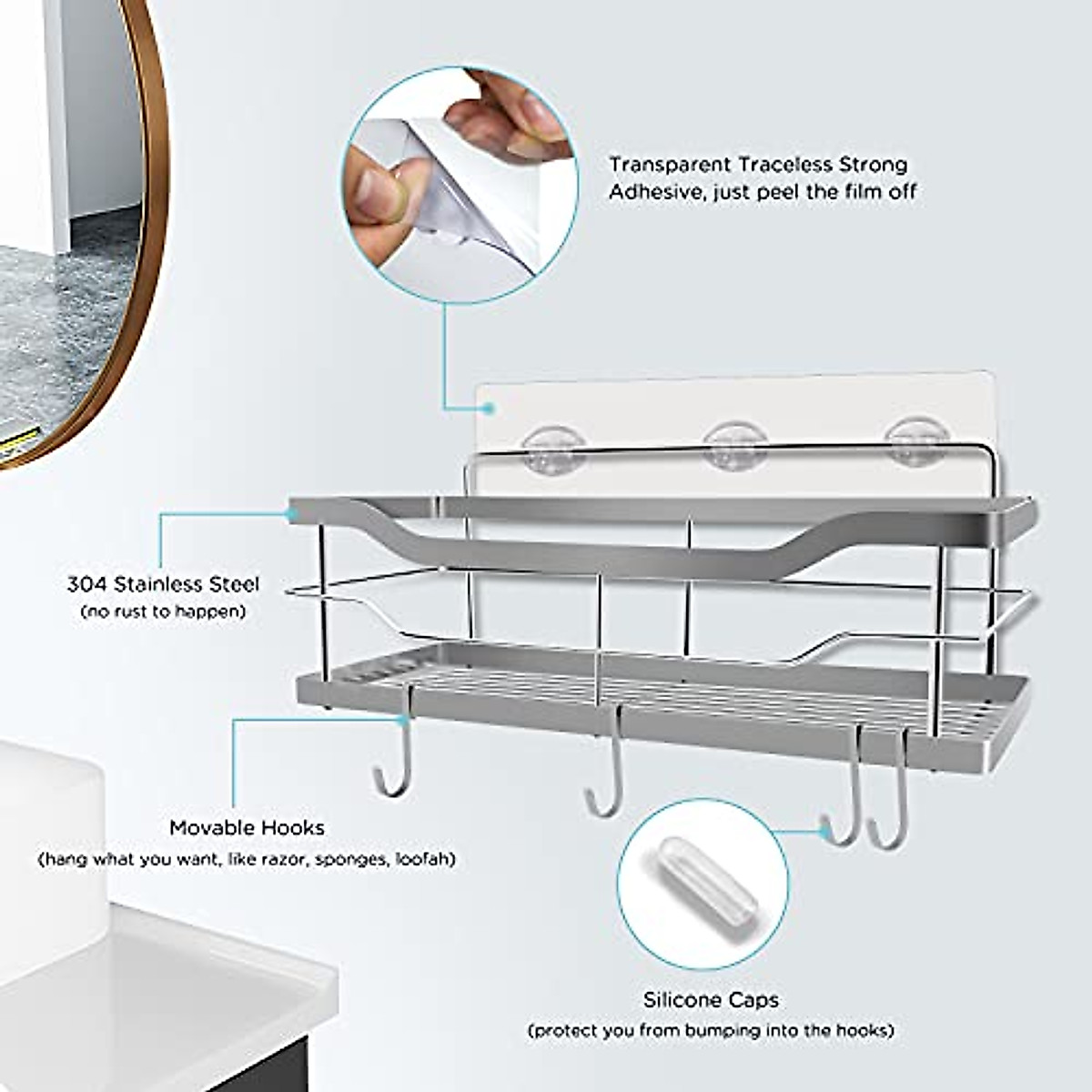 Transparent Traceless Strong Adhesive, just peel the film off

304 Stainless Steel
(no rust to happen)

Movable Hooks
(hang what you want, like razor, sponges, loofah)

Silicone Caps
(protect you from bumping into the hooks)