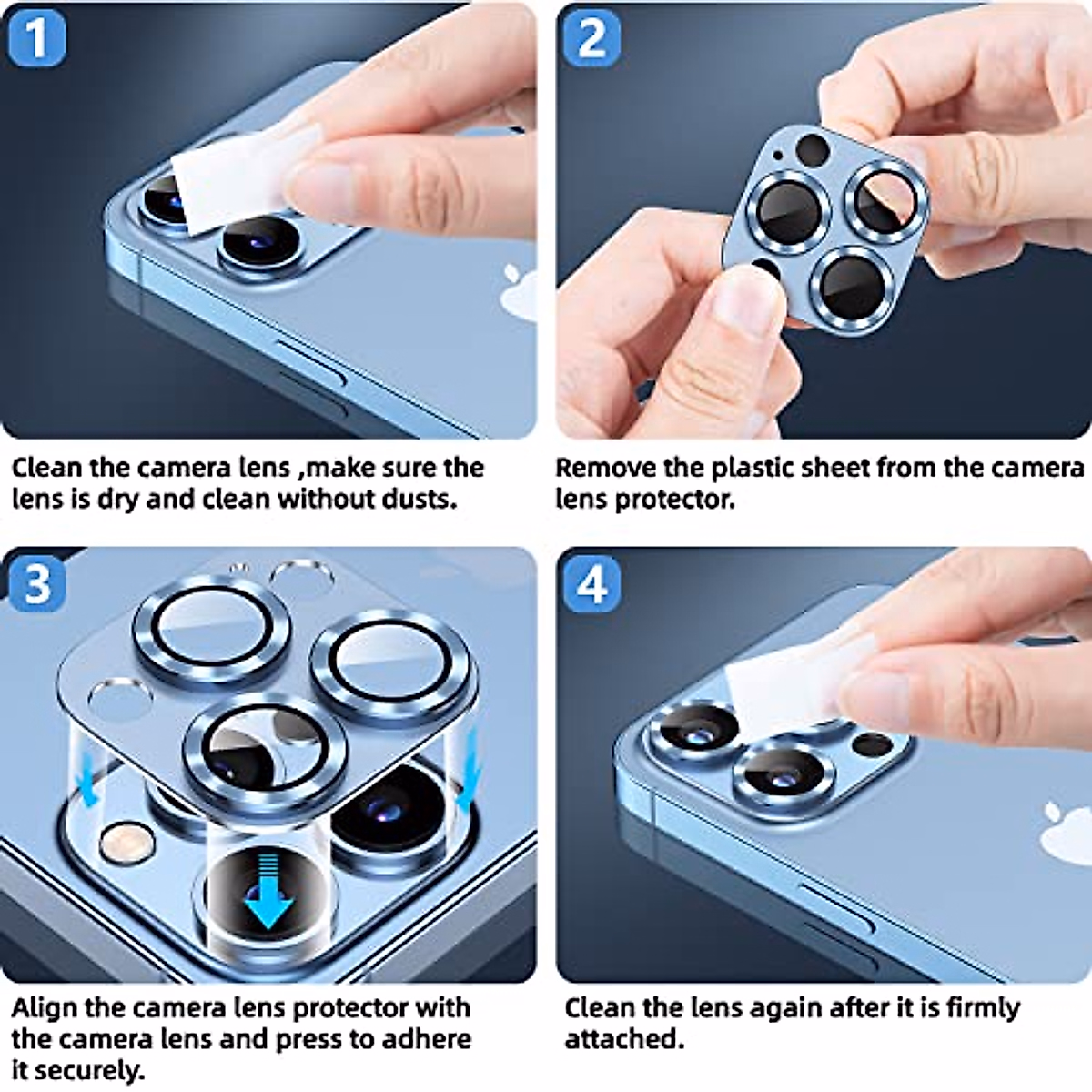 1

Clean the camera lens ,make sure the lens is dry and clean without dusts.

2

Remove the plastic sheet from the camera lens protector.

3

Align the camera lens protector with the camera lens and press to adhere it securely.

4

Clean the lens again after it is firmly attached.