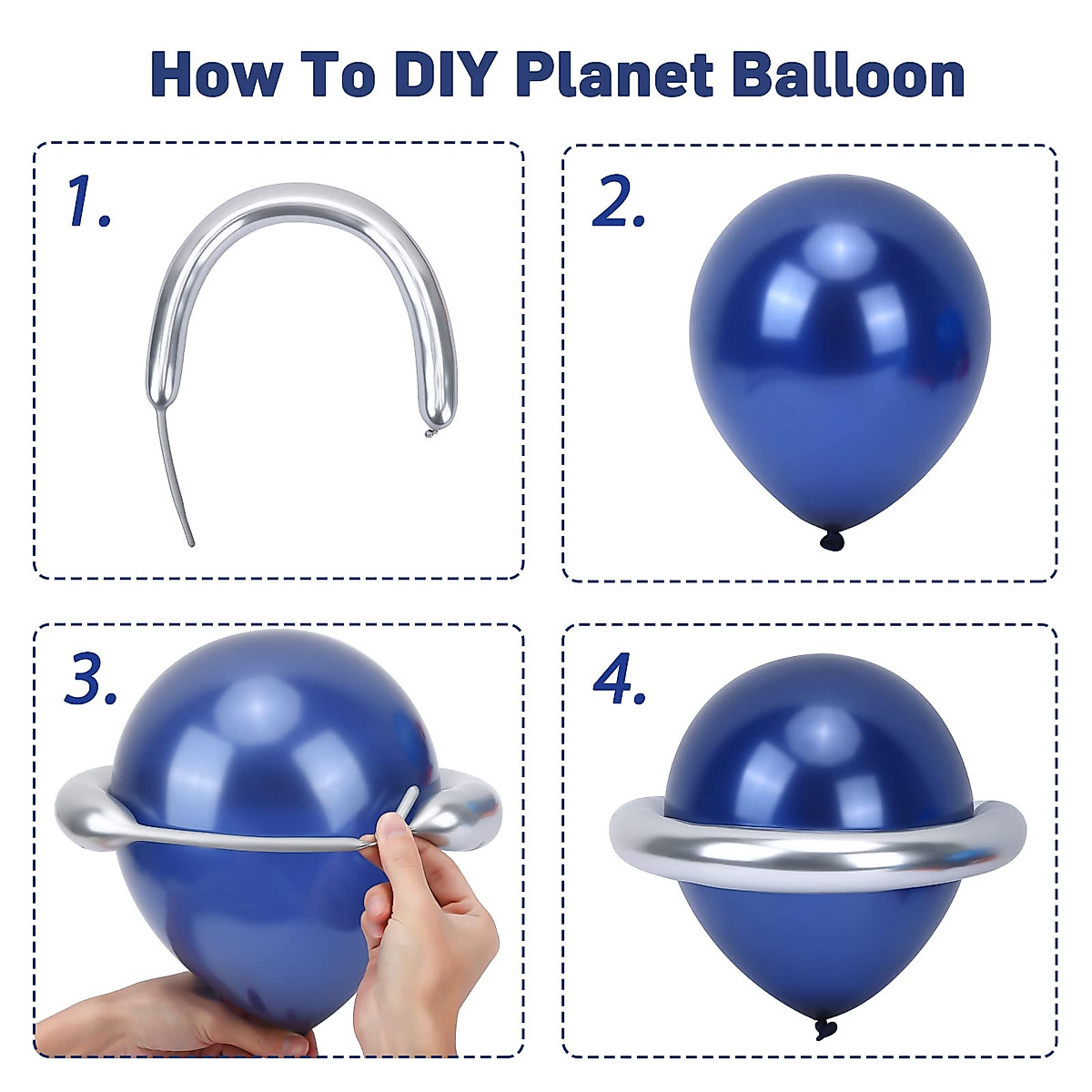 How To DIY Planet Balloon

1.

2.

3.

4.