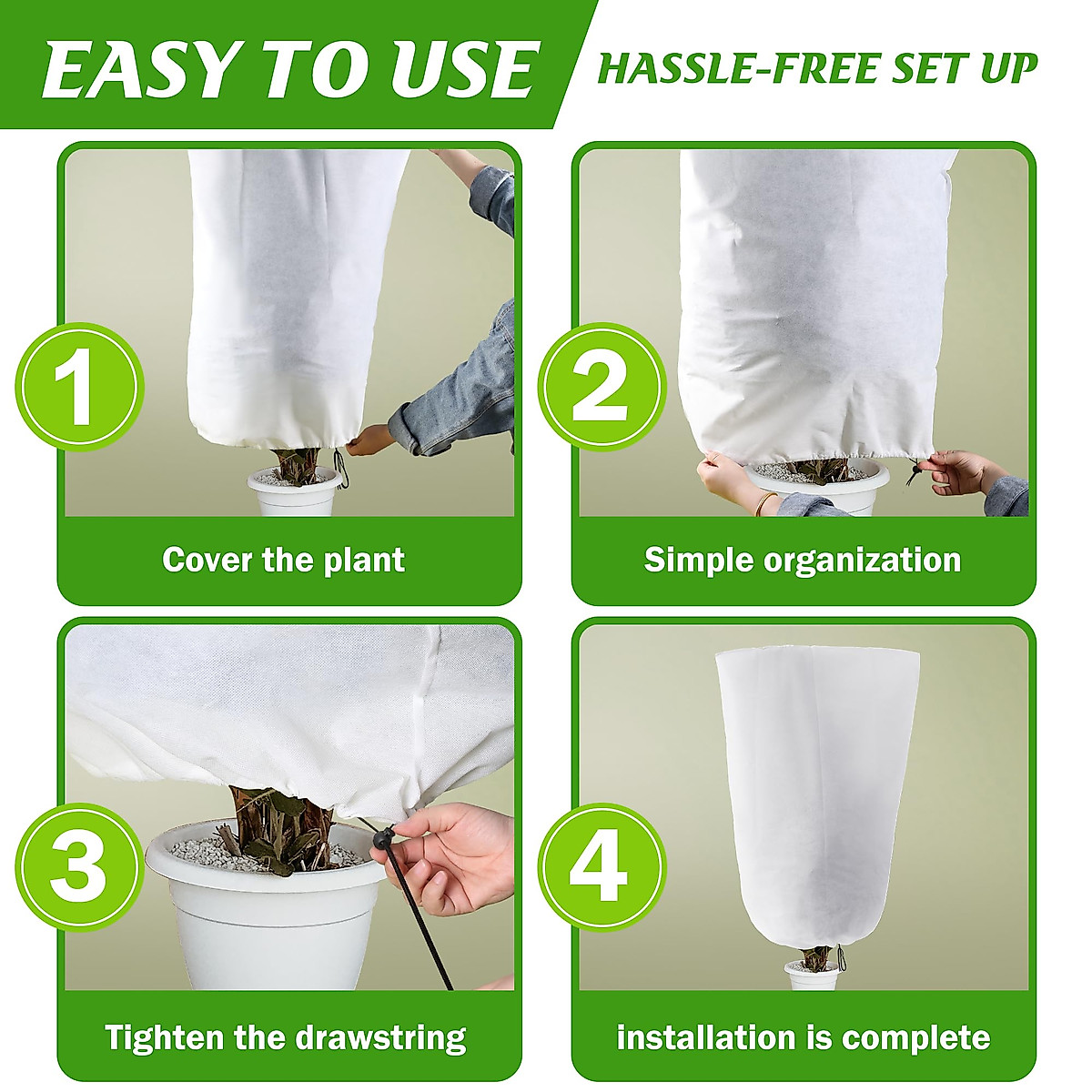 EASY TO USE

HASSLE-FREE SET UP

1

Cover the plant

2

Simple organization

3

Tighten the drawstring

4

installation is complete