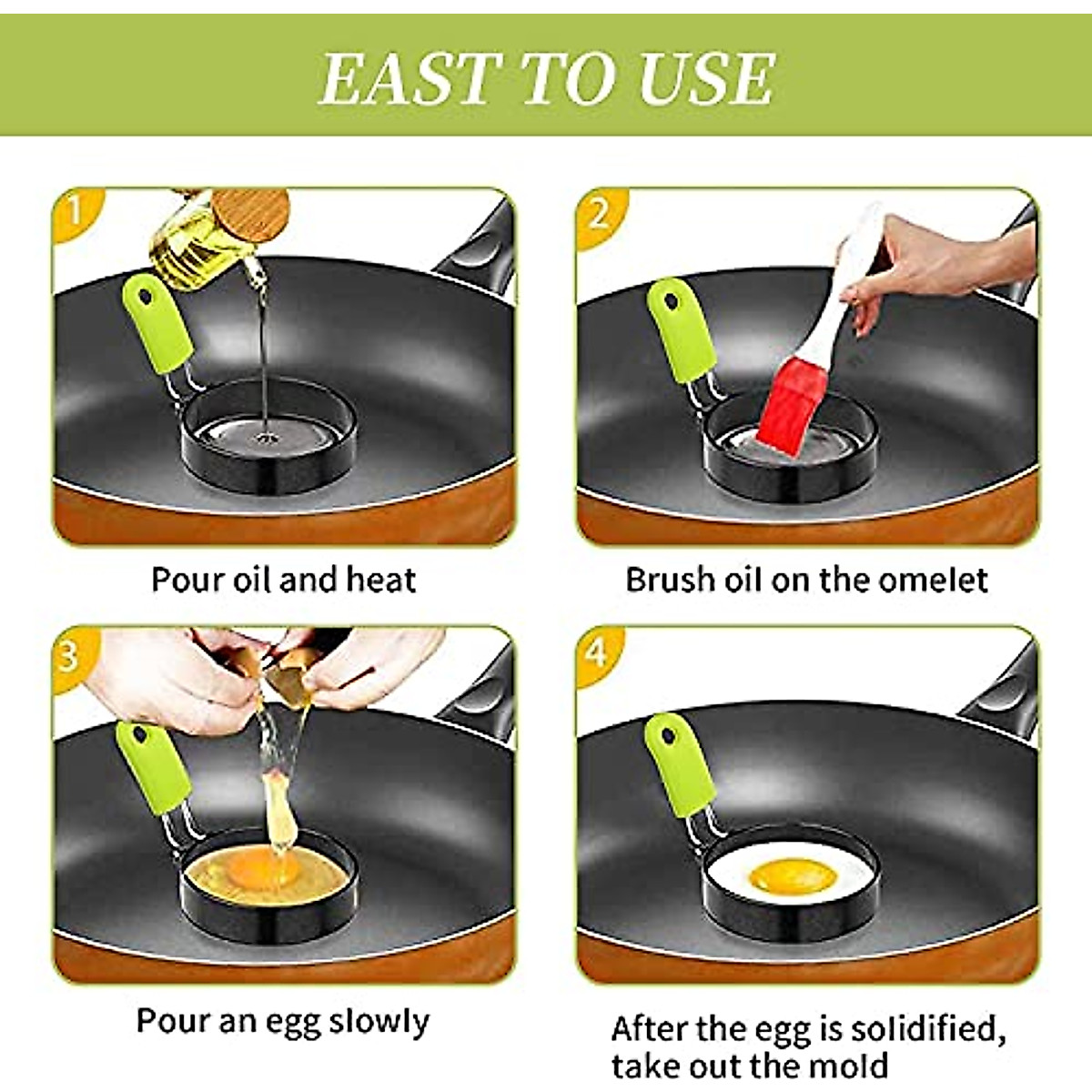 EAST TO USE

1

Pour oil and heat

2

Brush oil on the omelet

3

Pour an egg slowly

4

After the egg is solidified, take out the mold