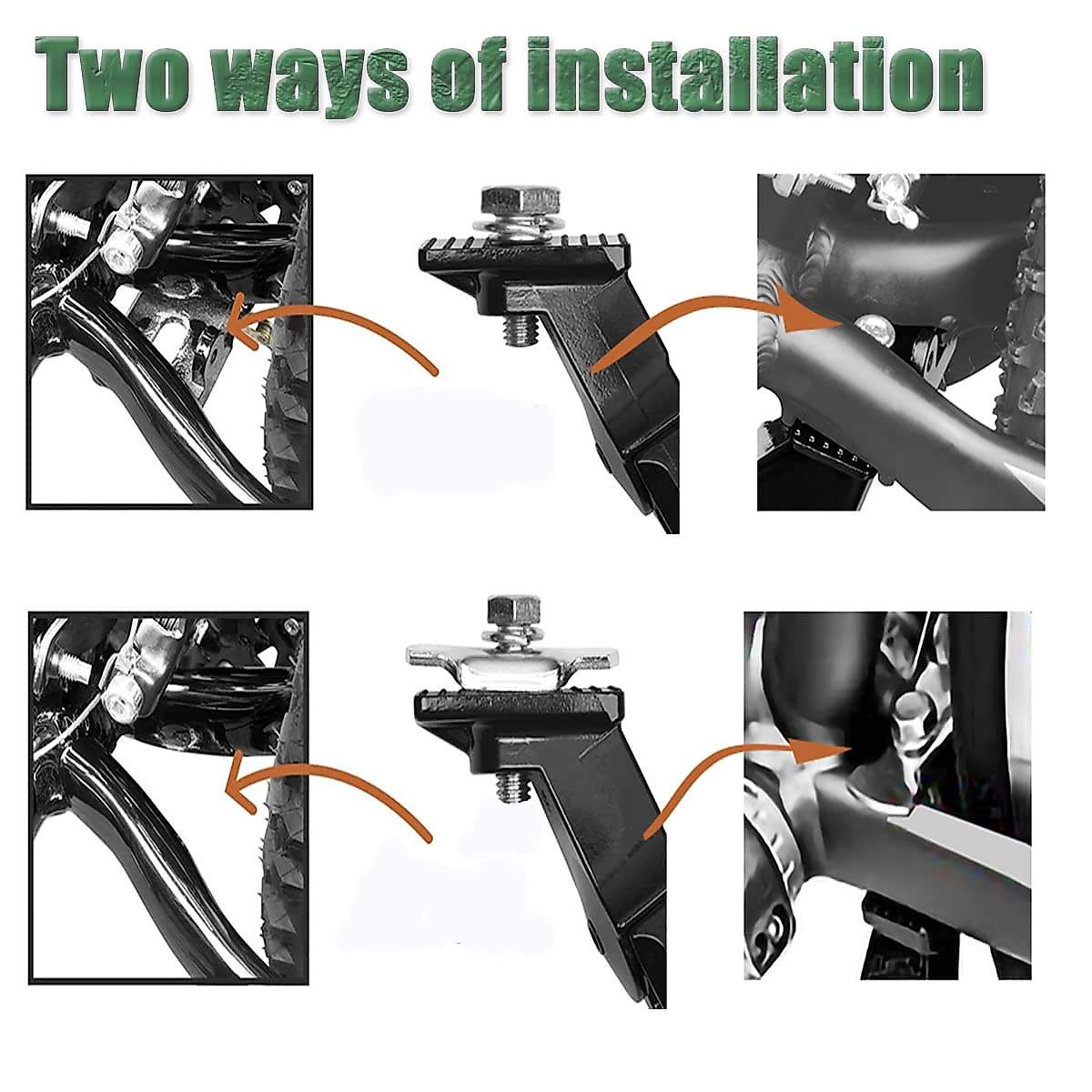 Two ways of installation