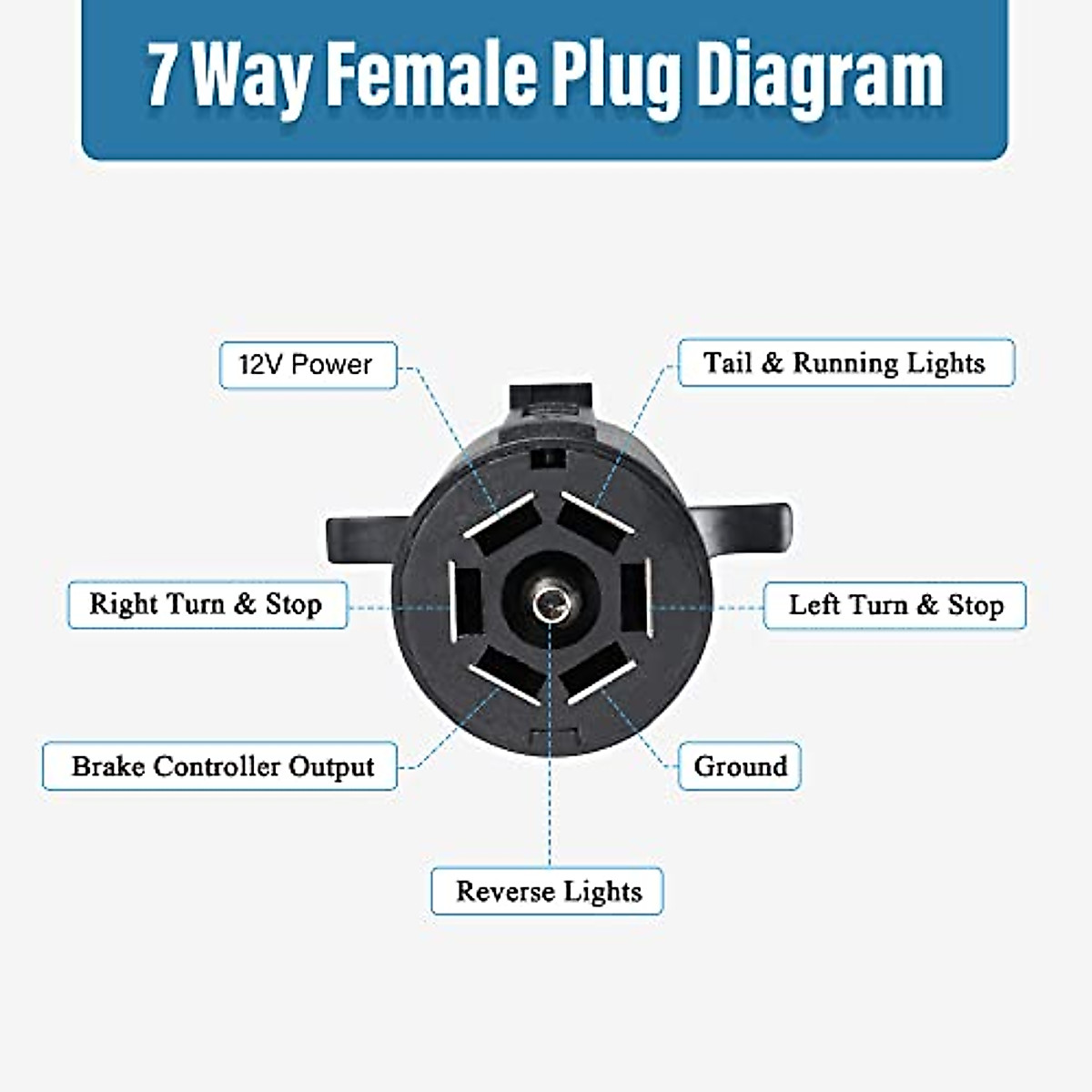 7 Way Female Plug Diagram

12V Power

Tail & Running Lights

Right Turn & Stop

Left Turn & Stop

Brake Controller Output

Ground

Reverse Lights