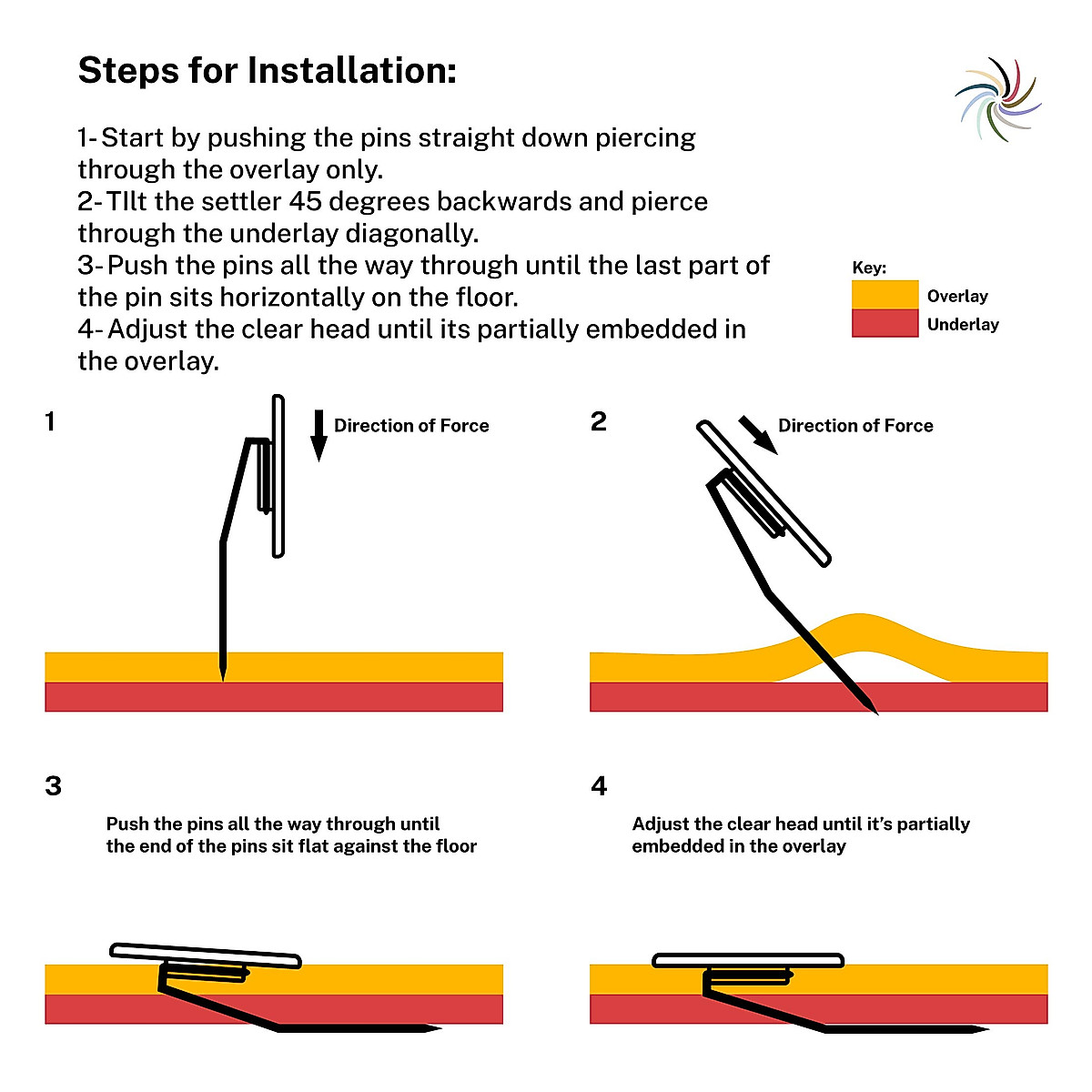 Steps for Installation:

1- Start by pushing the pins straight down piercing through the overlay only.
2- TIlt the settler 45 degrees backwards and pierce through the underlay diagonally.
3- Push the pins all the way through until the last part of the pin sits horizontally on the floor.
4- Adjust the clear head until its partially embedded in the overlay.

Key:
Overlay
Underlay

1
Direction of Force

2
Direction of Force

3
Push the pins all the way through until the end of the pins sit flat against the floor

4
Adjust the clear head until it's partially embedded in the overlay