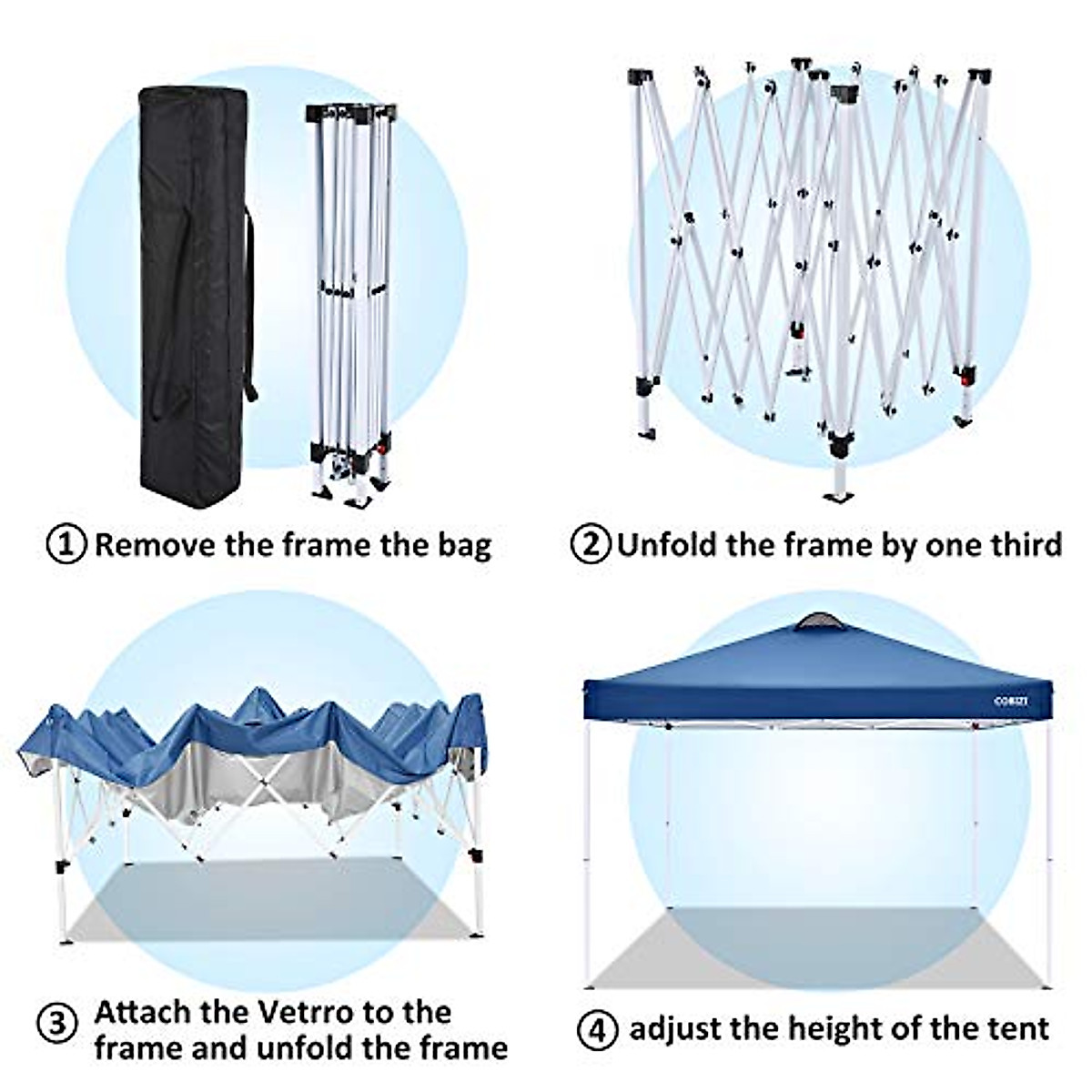 ① Remove the frame the bag

② Unfold the frame by one third

COBIZI

③ Attach the Vetrro to the frame and unfold the frame

④ adjust the height of the tent