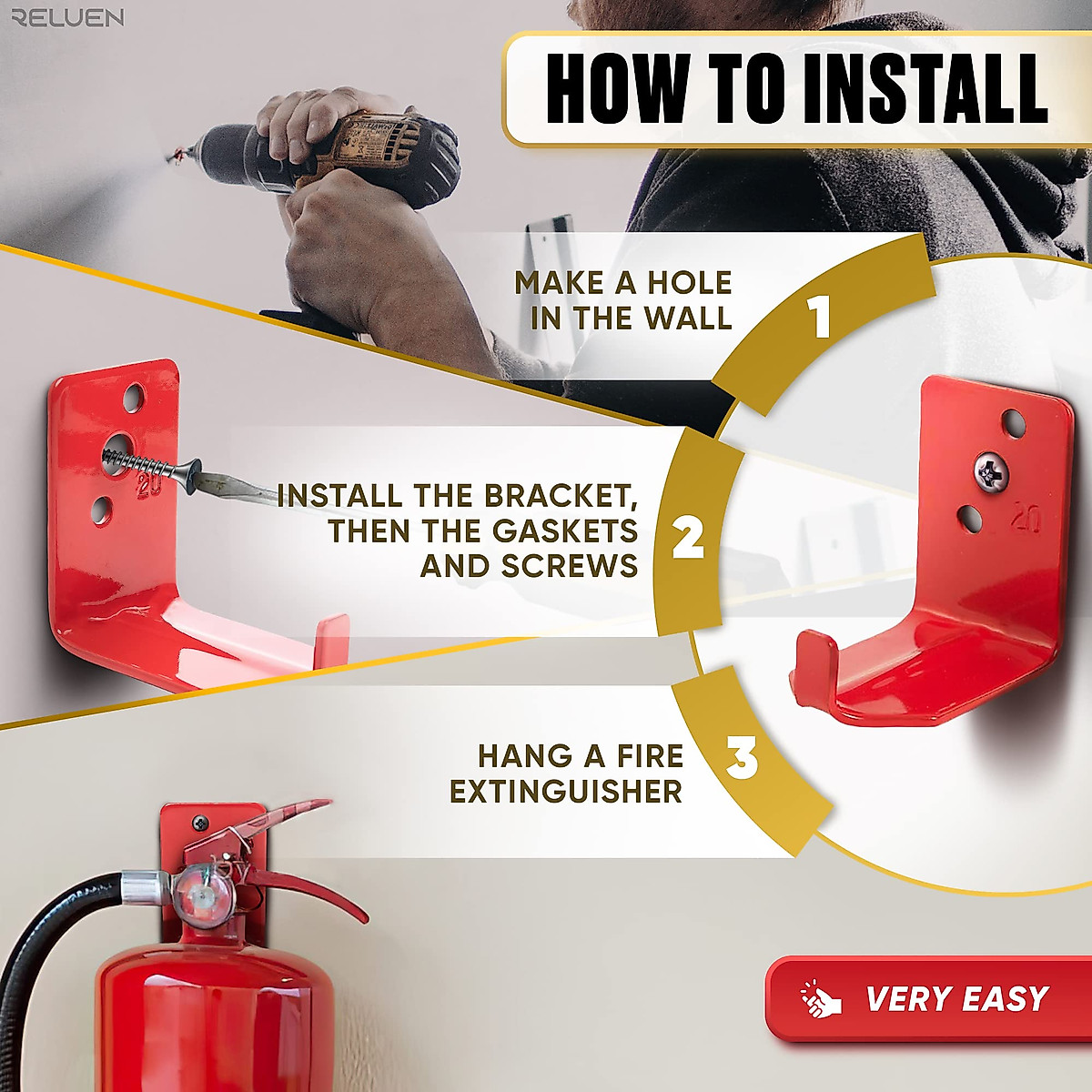 RELUEN

HOW TO INSTALL

MAKE A HOLE IN THE WALL

1

20

INSTALL THE BRACKET, THEN THE GASKETS AND SCREWS

2

20

HANG A FIRE EXTINGUISHER

3

VERY EASY