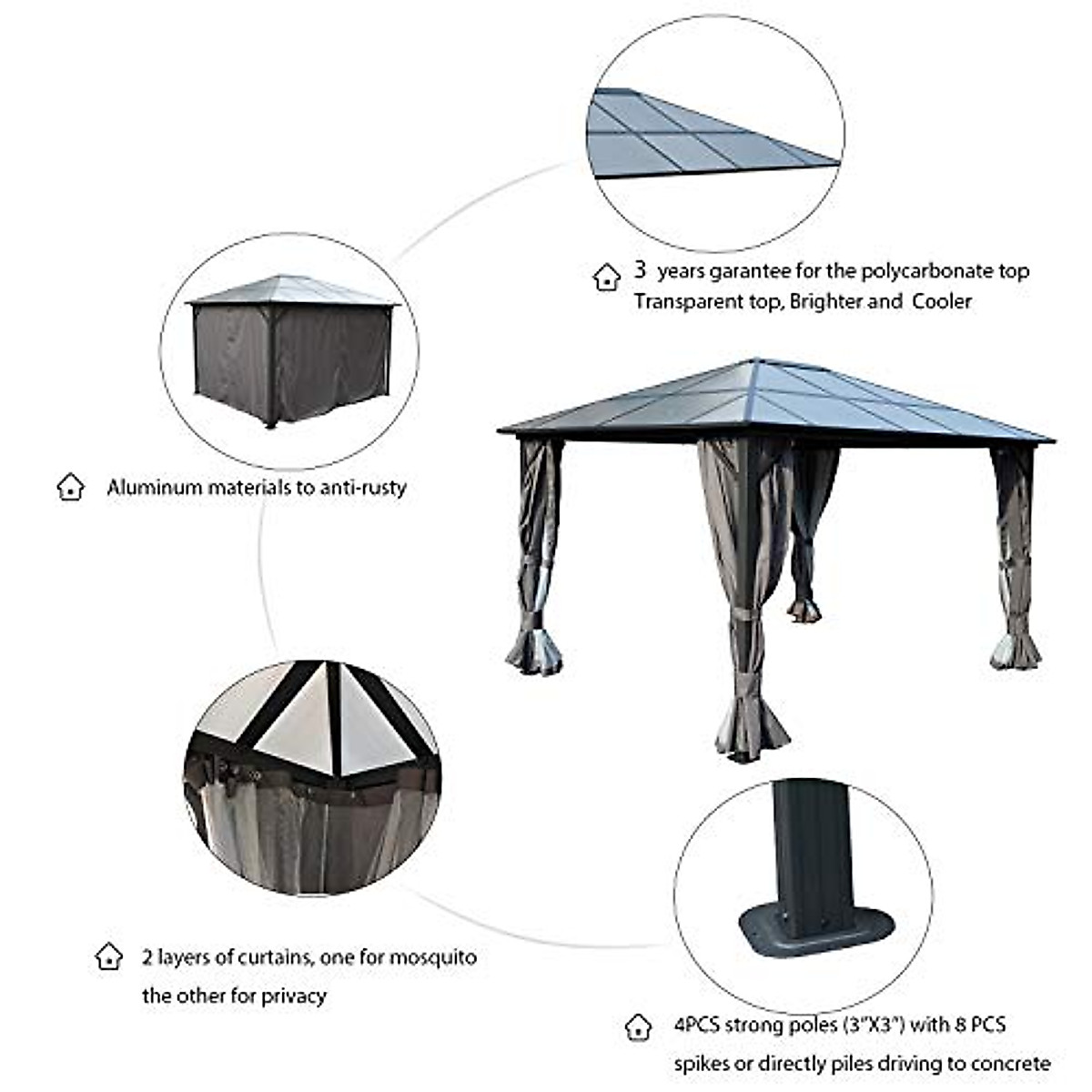 3 years garantee for the polycarbonate top
Transparent top, Brighter and Cooler

Aluminum materials to anti-rusty

2 layers of curtains, one for mosquito the other for privacy

4PCS strong poles (3"X3") with 8 PCS spikes or directly piles driving to concrete